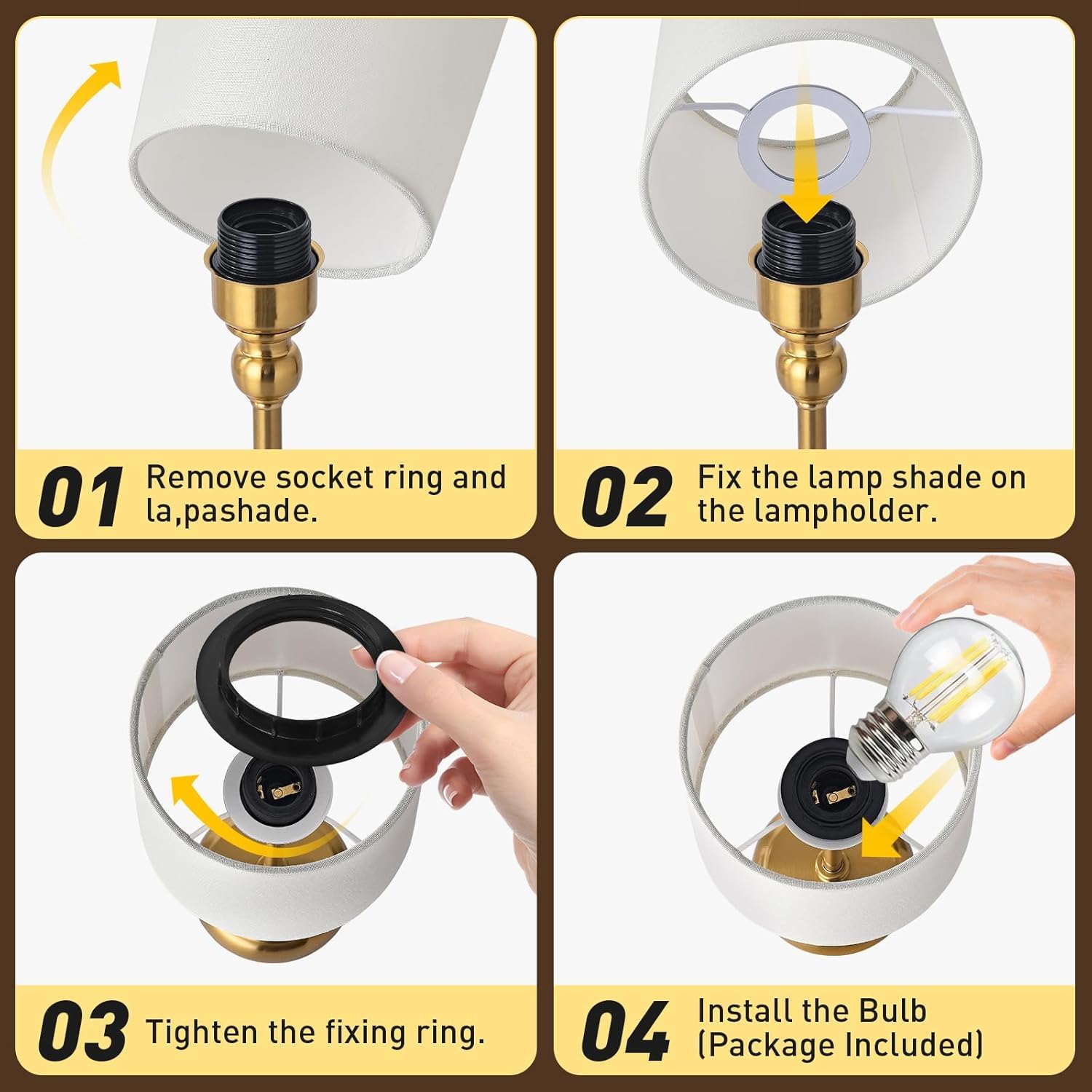 01 Remove socket ring and la,pashade.

02 Fix the lamp shade on the lampholder.

03 Tighten the fixing ring.

04 Install the Bulb (Package Included)