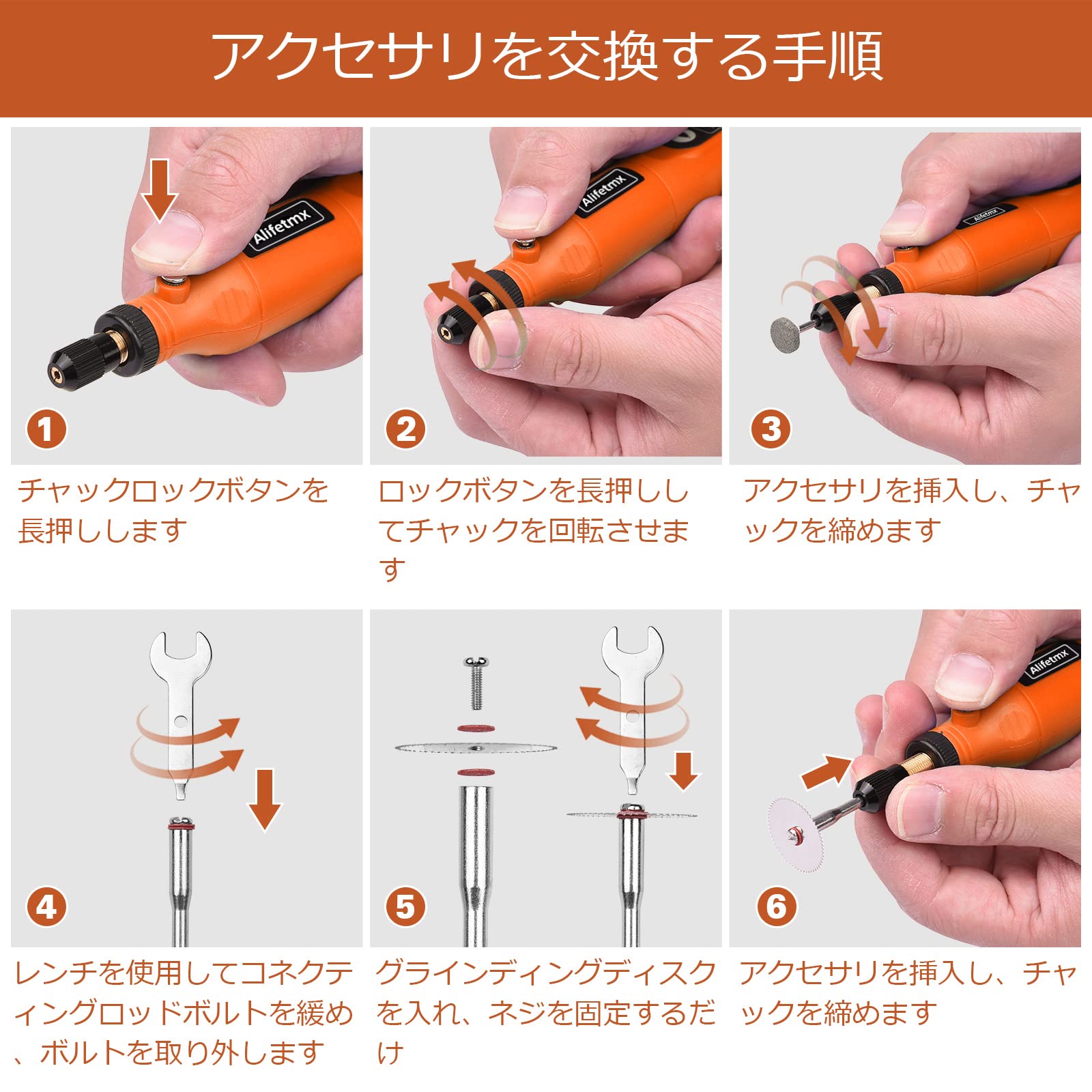 アクセサリを交換する手順

Alifetmx

1

チャックロックボタンを長押しします

Alifetmx

2

ロックボタンを長押ししてチャックを回転させます

Alifetmx

3

アクセサリを挿入し、チャックを締めます

4

レンチを使用してコネクティングロッドボルトを緩め、ボルトを取り外します

5

グラインディングディスクを入れ、ネジを固定するだけ

Alifetmx

6

アクセサリを挿入し、チャックを締めます