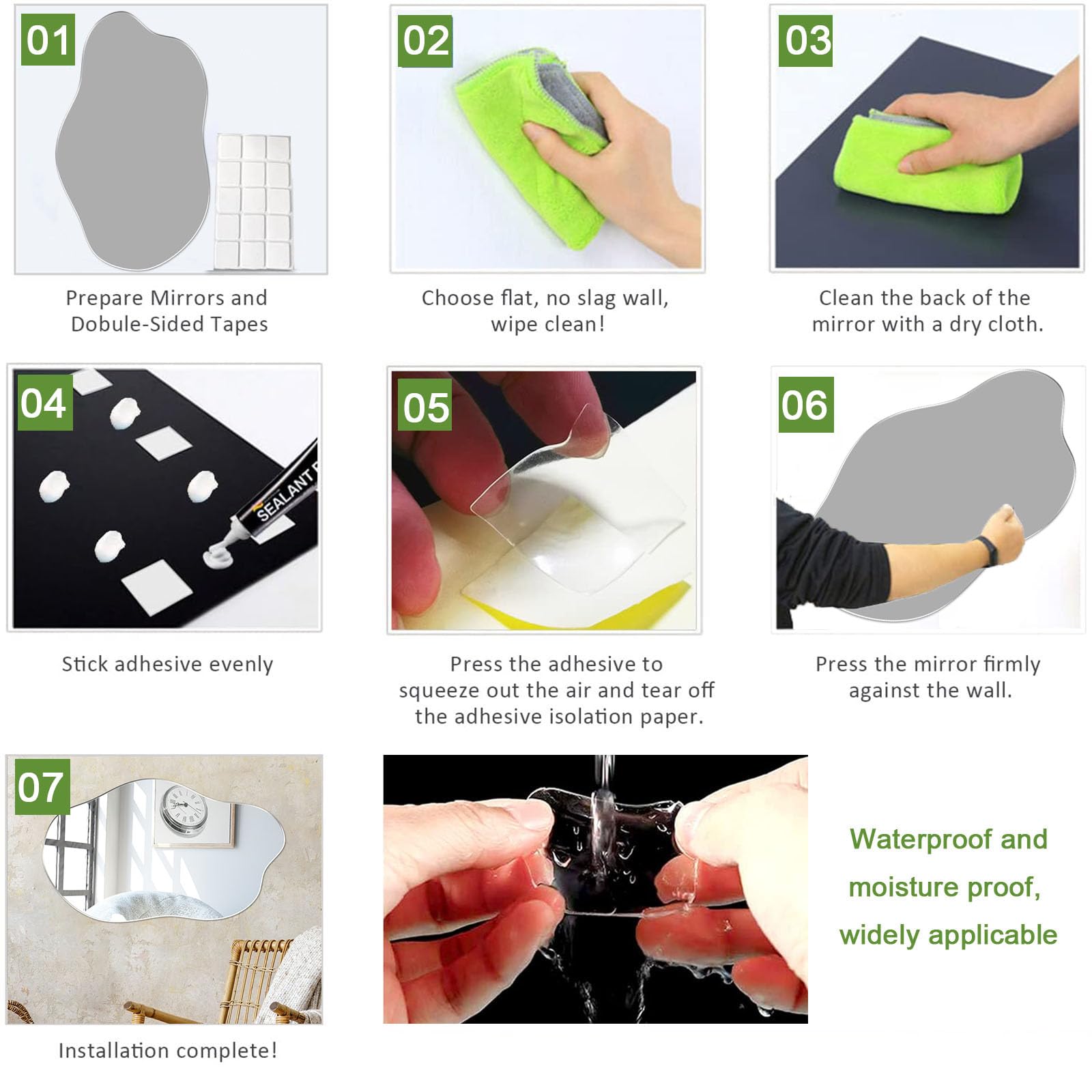 01

Prepare Mirrors and Dobule-Sided Tapes

02

Choose flat, no slag wall, wipe clean!

03

Clean the back of the mirror with a dry cloth.

04

SEALANT

Stick adhesive evenly

05

Press the adhesive to squeeze out the air and tear off the adhesive isolation paper.

06

Press the mirror firmly against the wall.

07

Installation complete!

Waterproof and moisture proof, widely applicable