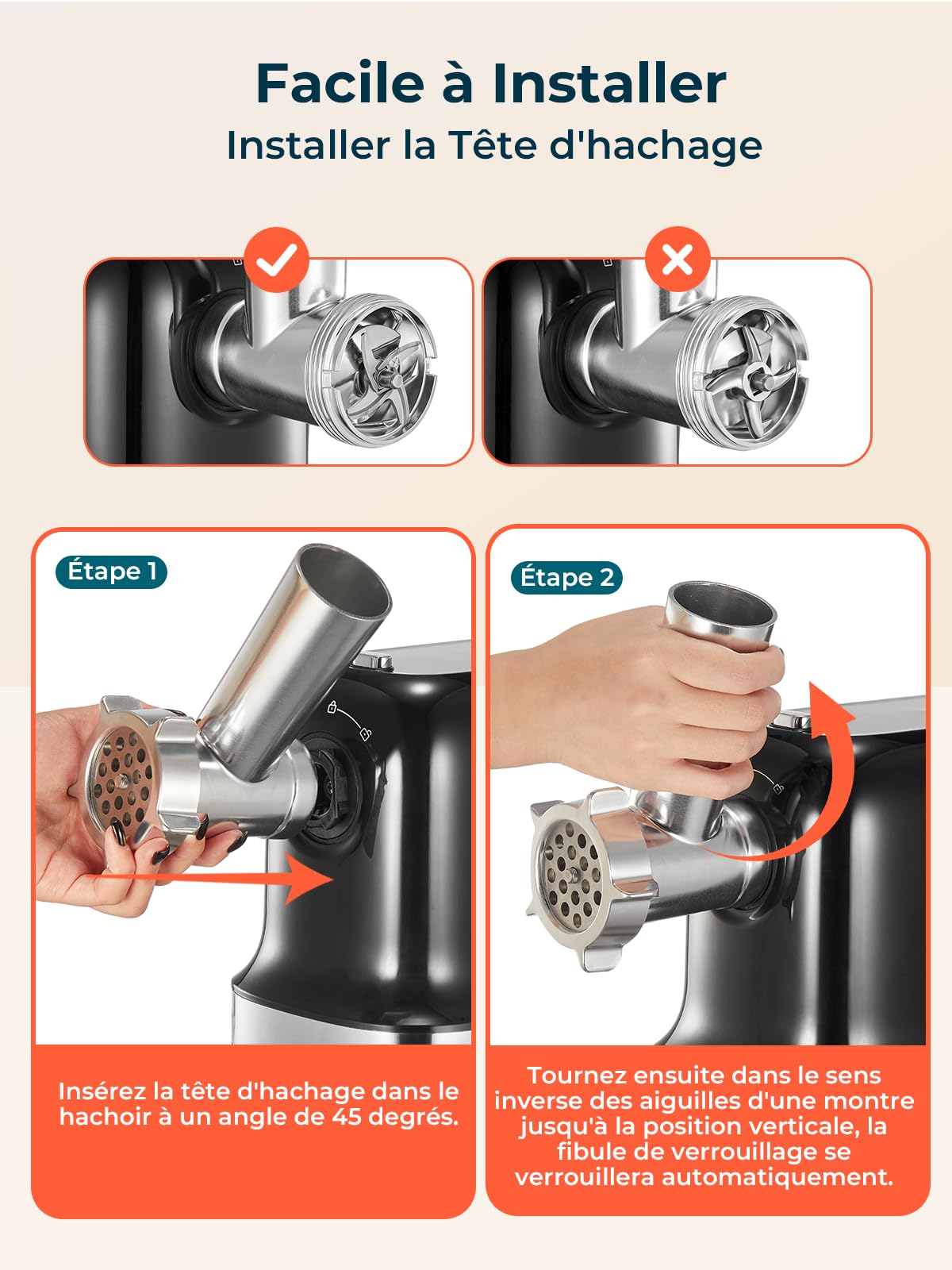 Facile à Installer
Installer la Tête d'hachage

Étape 1

Insérez la tête d'hachage dans le hachoir à un angle de 45 degrés.

Étape 2

Tournez ensuite dans le sens inverse des aiguilles d'une montre jusqu'à la position verticale, la fibule de verrouillage se verrouillera automatiquement.