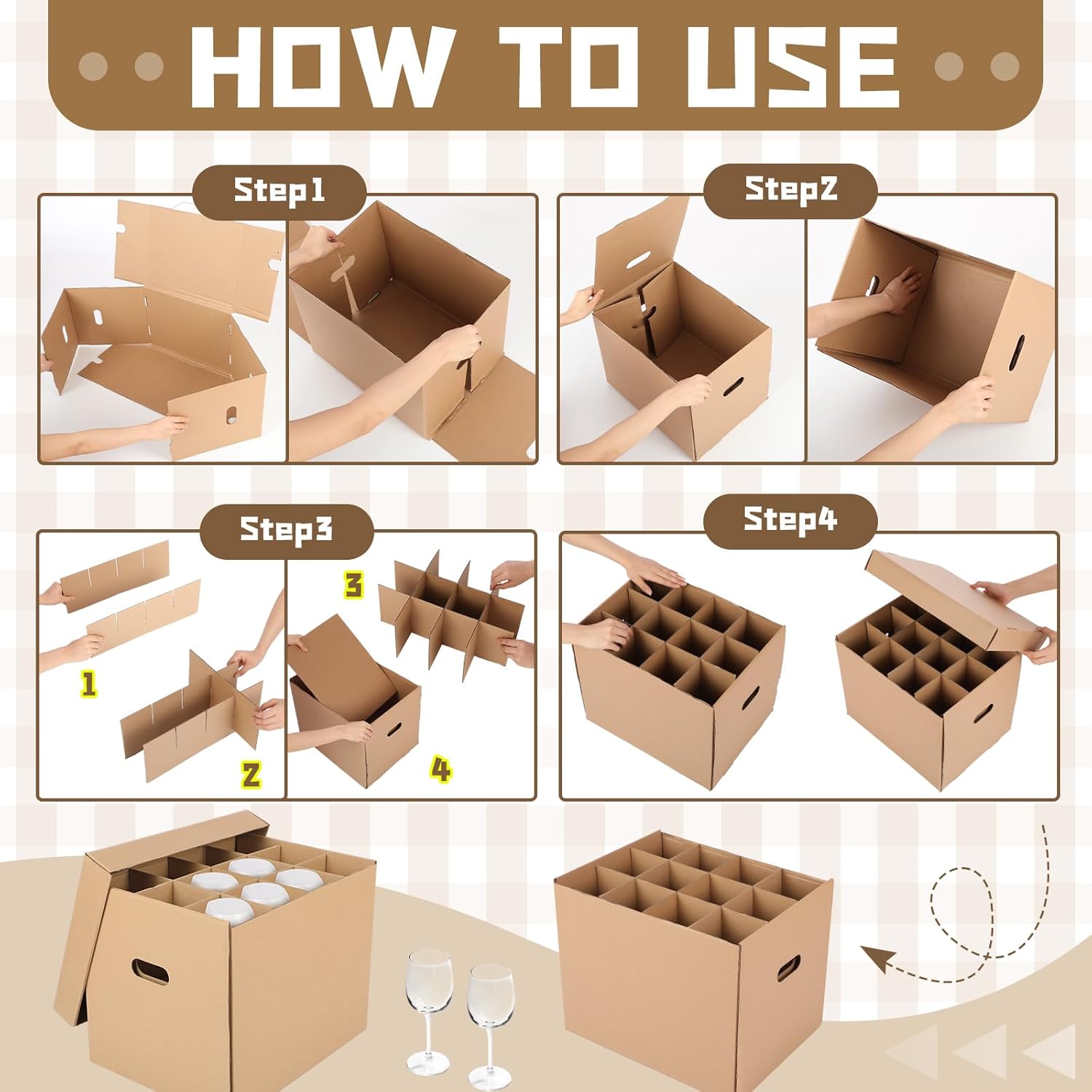 HOW TO USE

Step1

Step2

Step3

1

2

3

4

Step4