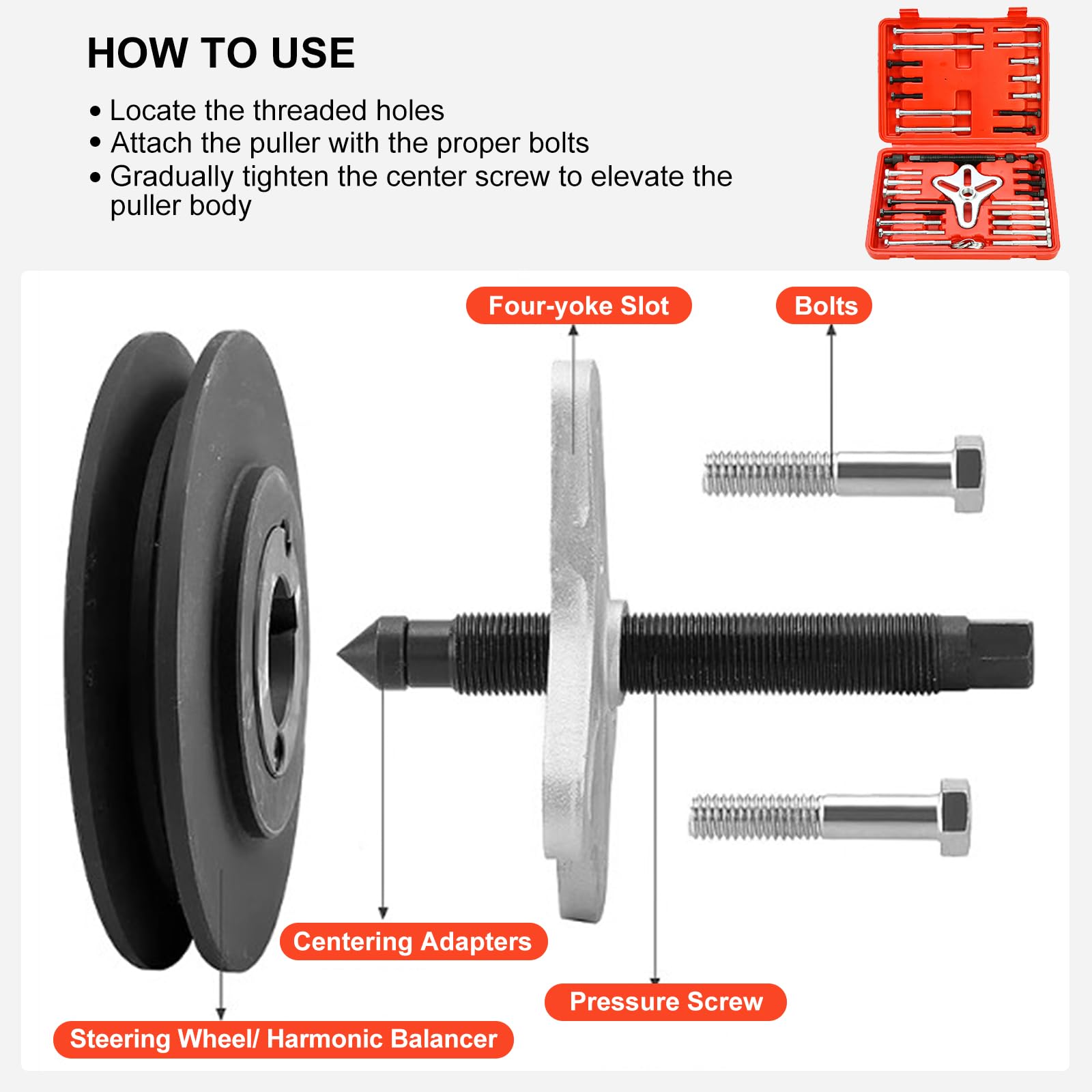 HOW TO USE

• Locate the threaded holes
• Attach the puller with the proper bolts
• Gradually tighten the center screw to elevate the puller body

Four-yoke Slot

Bolts

Centering Adapters

Pressure Screw

Steering Wheel/ Harmonic Balancer