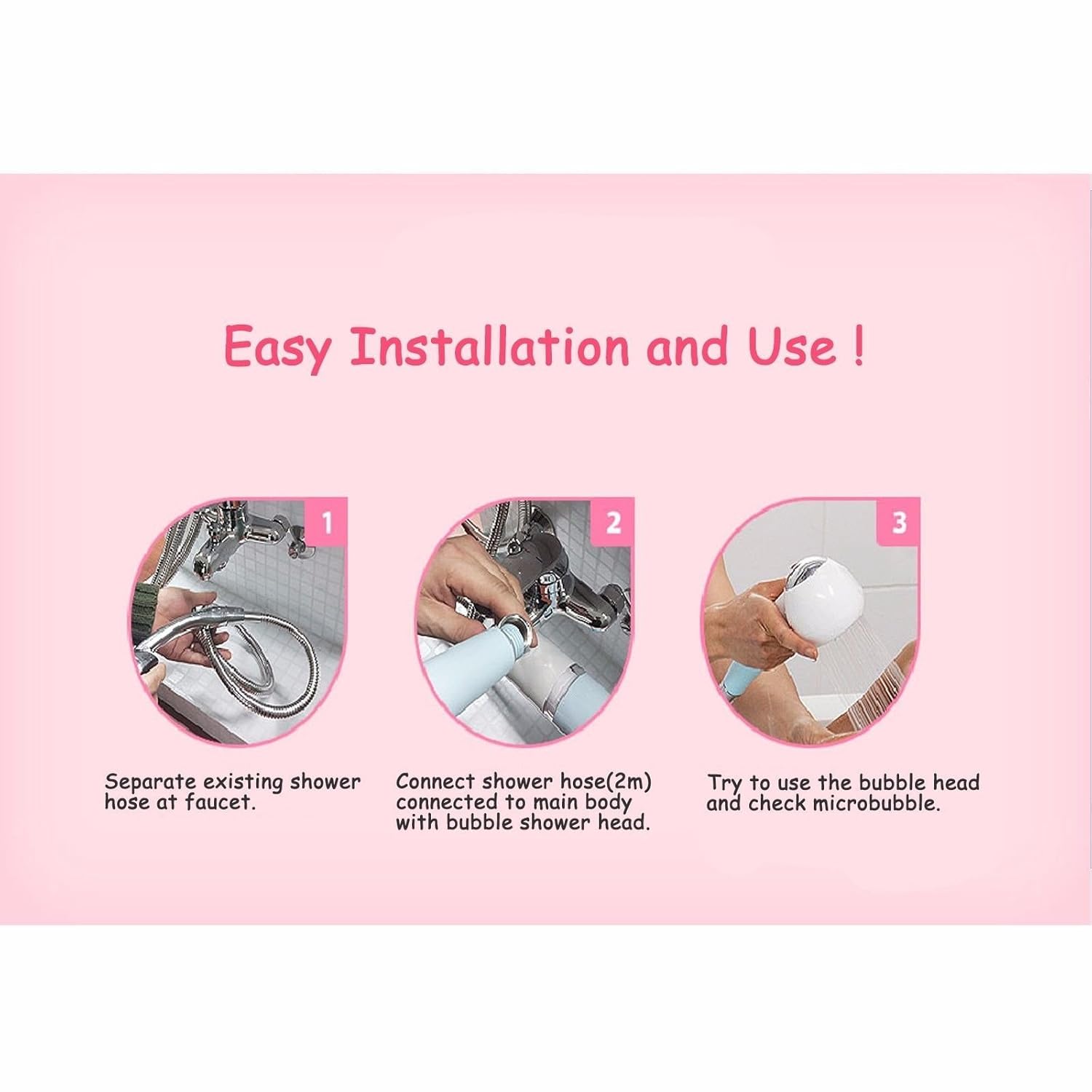 Easy Installation and Use !

1

Separate existing shower hose at faucet.

2

Connect shower hose(2m) connected to main body with bubble shower head.

3

Try to use the bubble head and check microbubble.