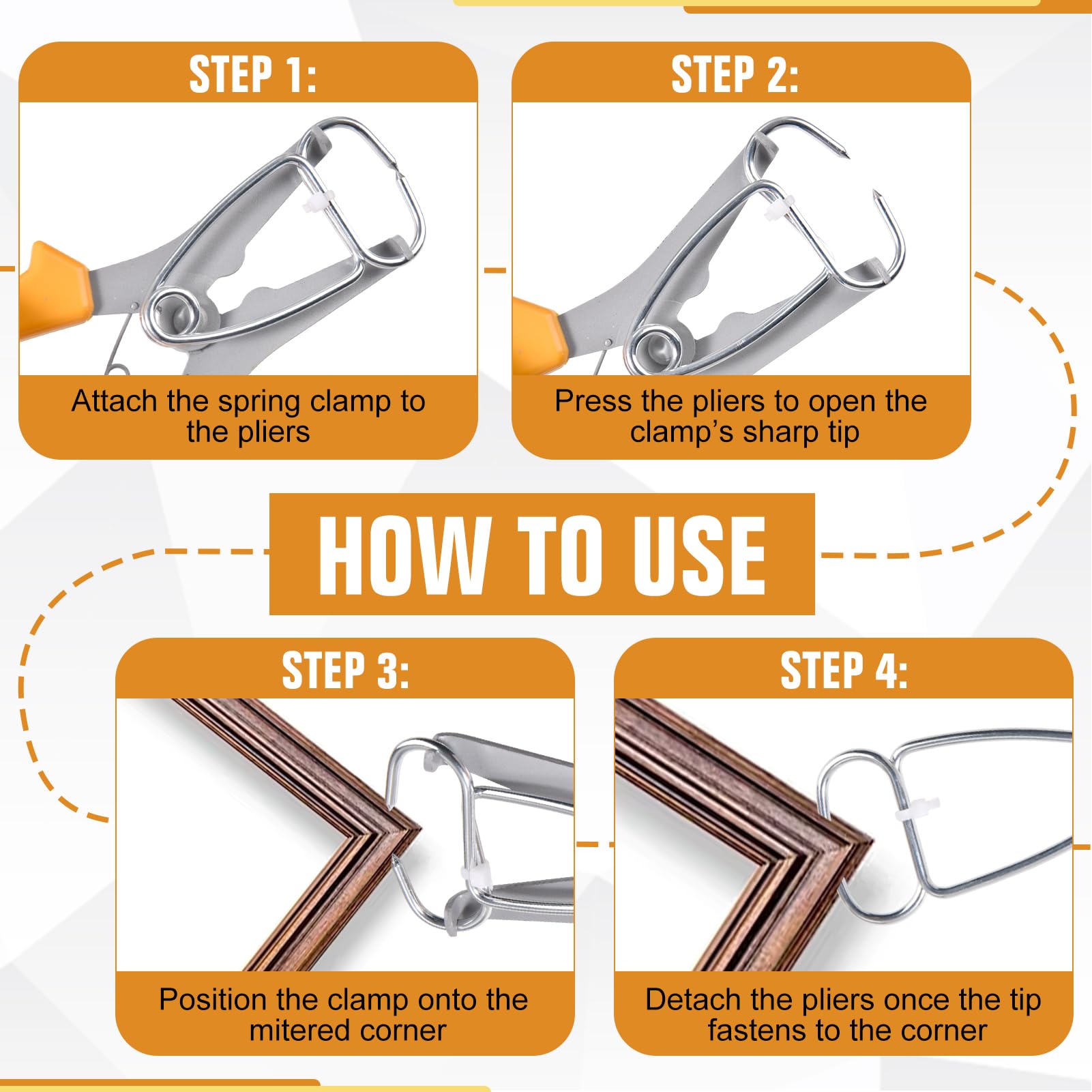 STEP 1:

Attach the spring clamp to the pliers

STEP 2:

Press the pliers to open the clamp's sharp tip

HOW TO USE

STEP 3:

Position the clamp onto the mitered corner

STEP 4:

Detach the pliers once the tip fastens to the corner