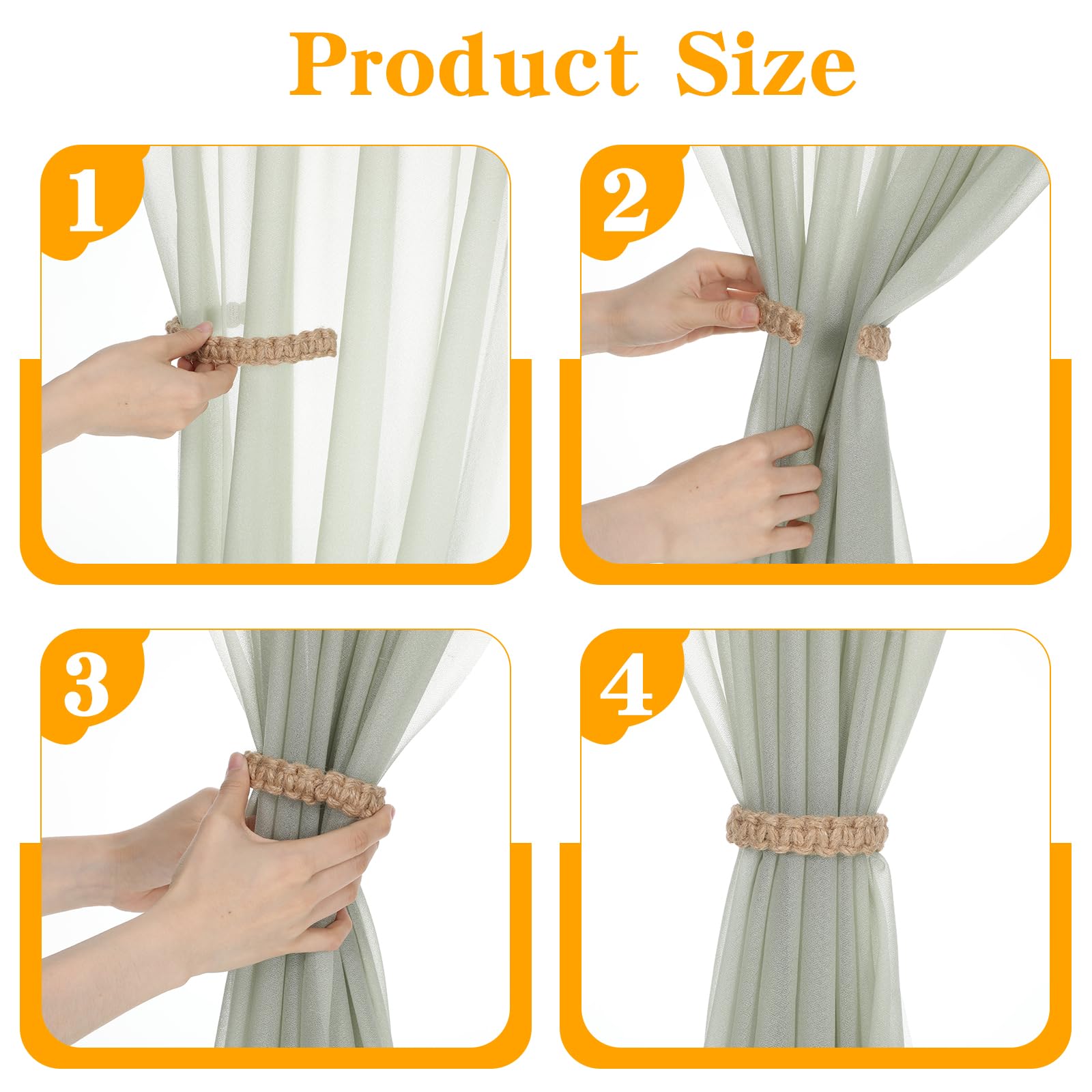 Product Size

1

2

3

4