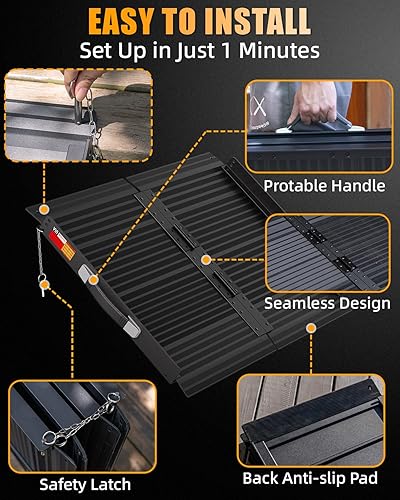 EASY TO INSTALL
Set Up in Just 1 Minutes

Protable Handle

Seamless Design

Safety Latch

Back Anti-slip Pad