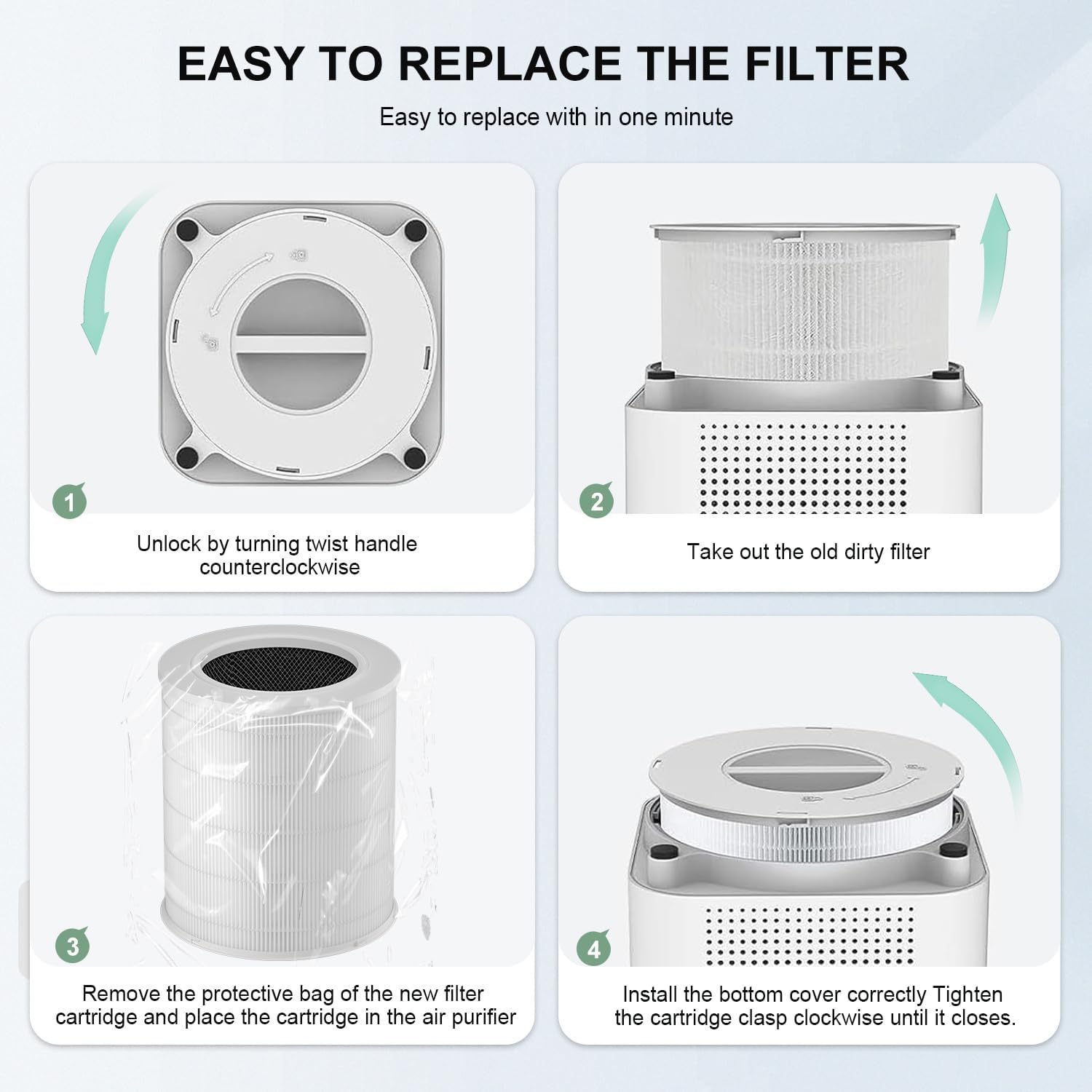 EASY TO REPLACE THE FILTER

Easy to replace with in one minute

1

Unlock by turning twist handle counterclockwise

2

Take out the old dirty filter

3

Remove the protective bag of the new filter cartridge and place the cartridge in the air purifier

4

Install the bottom cover correctly Tighten the cartridge clasp clockwise until it closes.