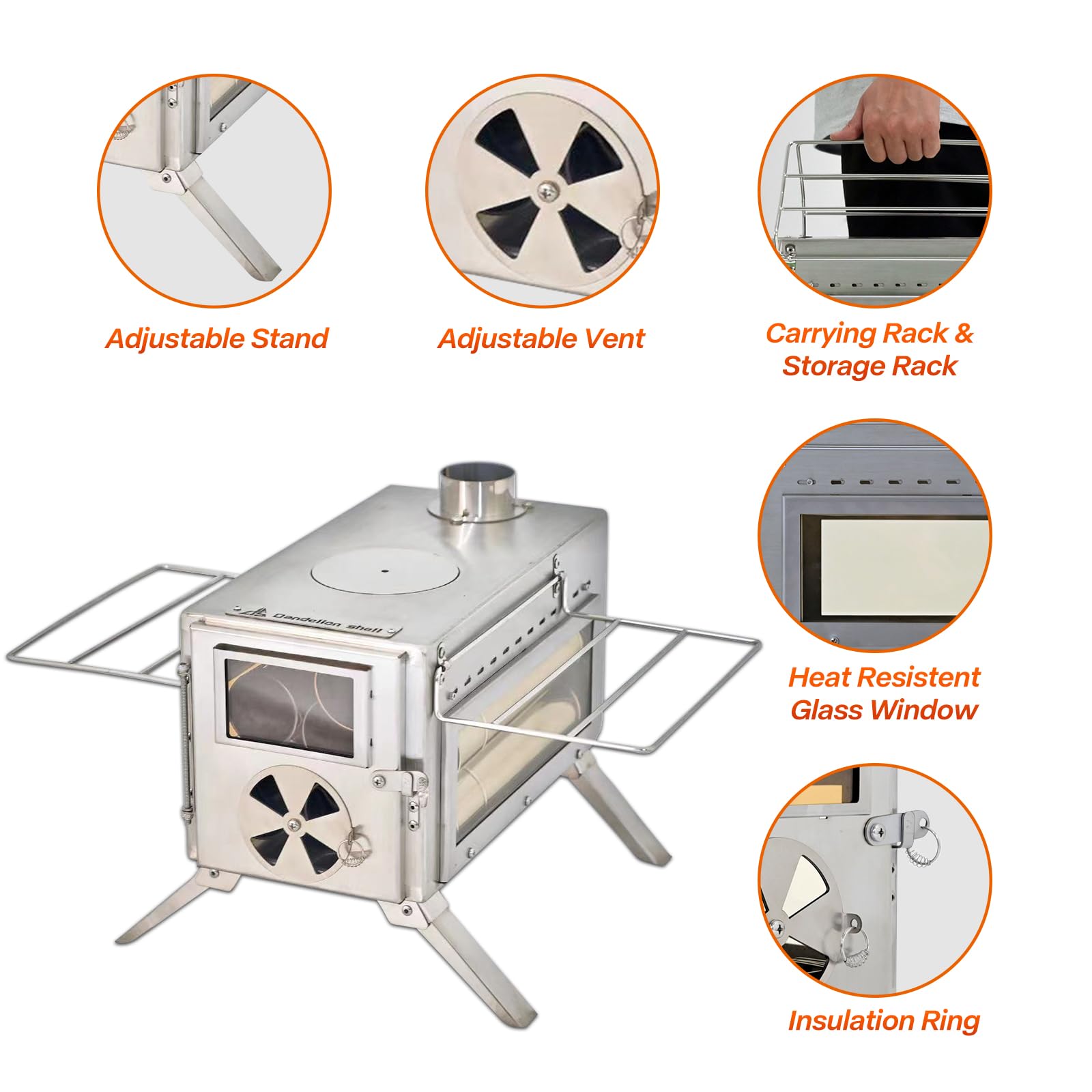 Adjustable Stand

Adjustable Vent

Carrying Rack & Storage Rack

Dandelion Shell

Heat Resistent Glass Window

Insulation Ring