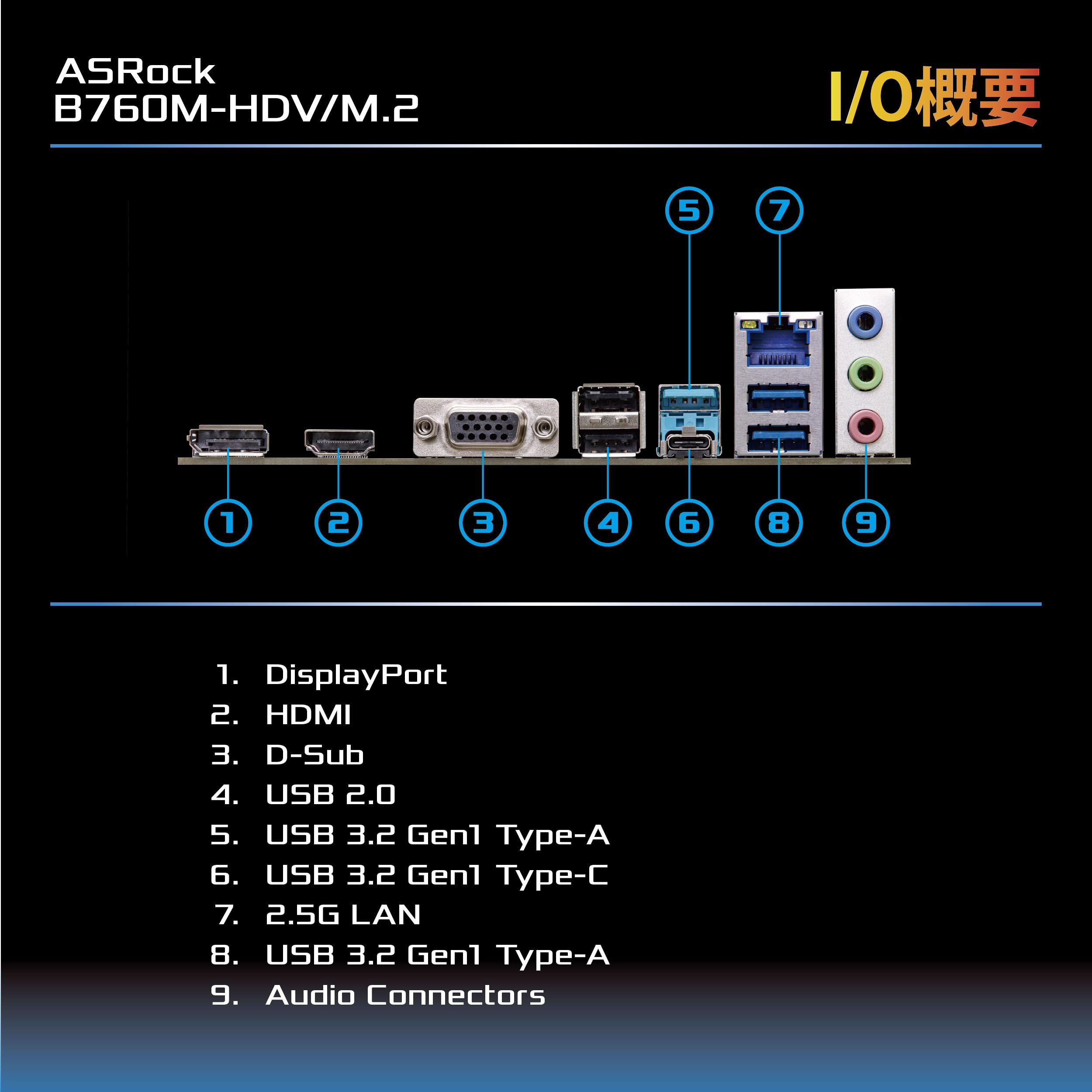 ASRock
B760M-HDV/M.2

I/O概要

5 7

1 2 3 4 6 8 9

1. DisplayPort
2. HDMI
3. D-Sub
4. USB 2.0
5. USB 3.2 Gen1 Type-A
6. USB 3.2 Gen1 Type-C
7. 2.5G LAN
8. USB 3.2 Gen1 Type-A
9. Audio Connectors