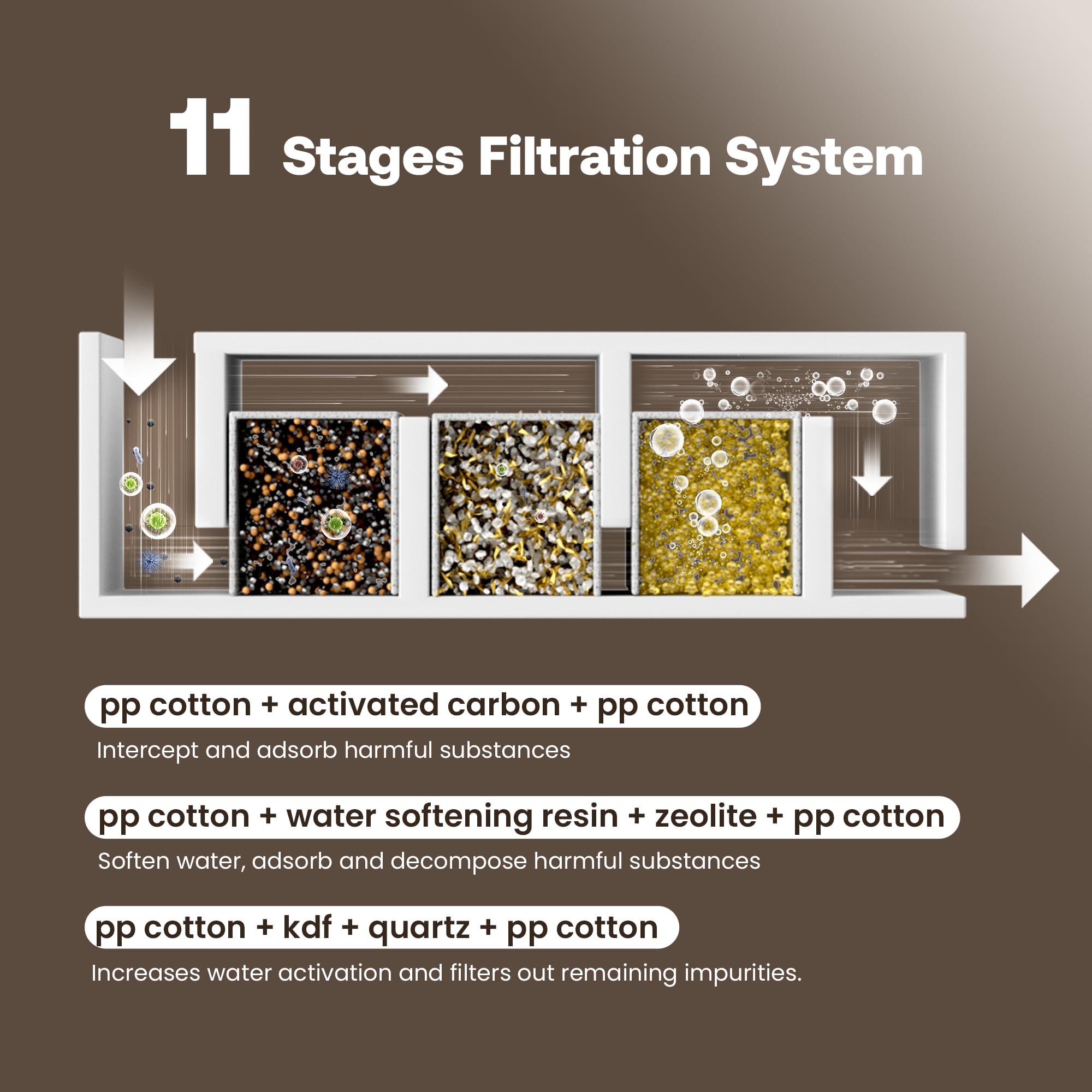 11 Stages Filtration System

pp cotton + activated carbon + pp cotton

Intercept and adsorb harmful substances

pp cotton + water softening resin + zeolite + pp cotton

Soften water, adsorb and decompose harmful substances

pp cotton + kdf + quartz + pp cotton

Increases water activation and filters out remaining impurities.