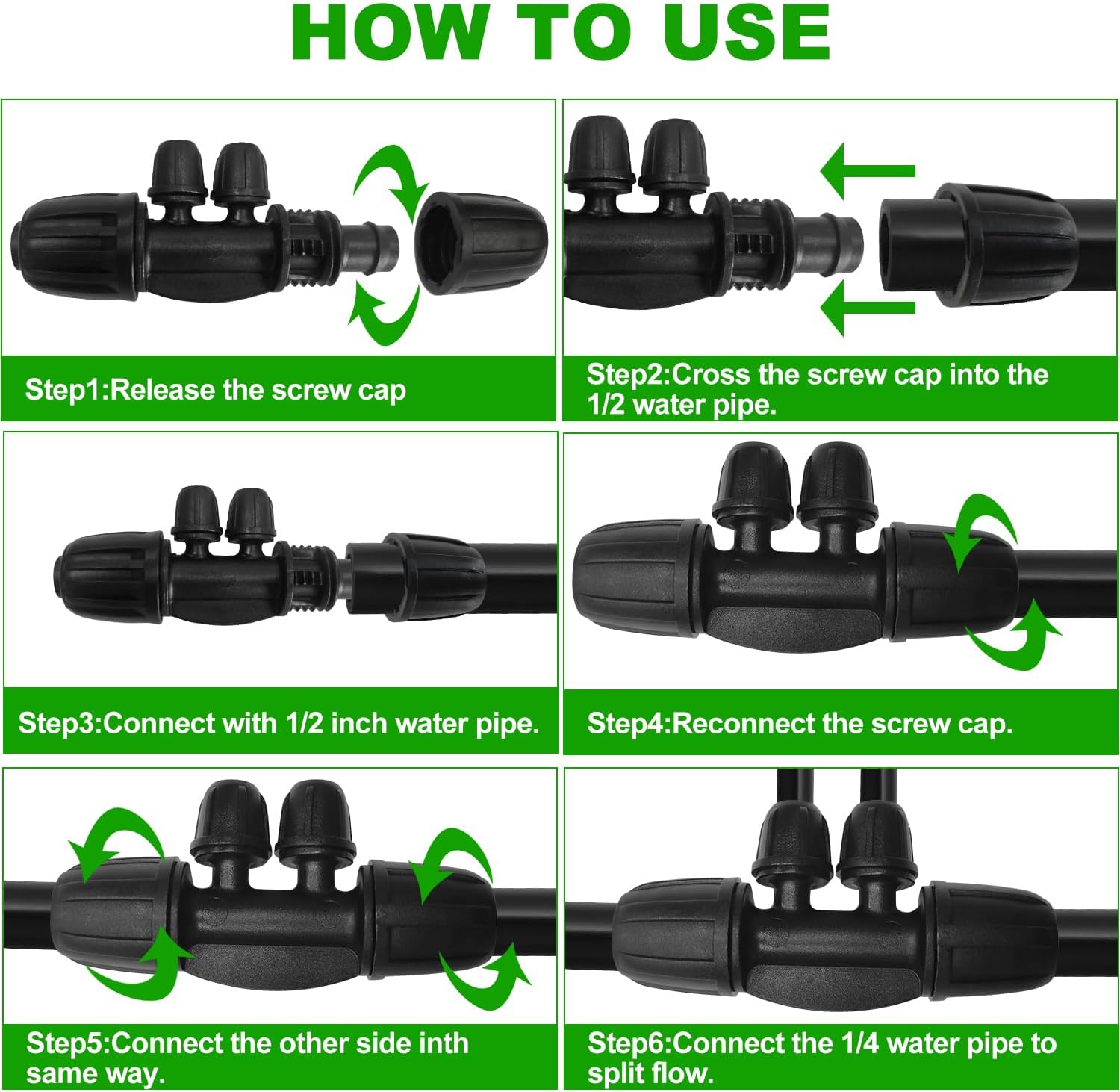 HOW TO USE

Step1:Release the screw cap

Step2:Cross the screw cap into the 1/2 water pipe.

Step3:Connect with 1/2 inch water pipe.

Step4:Reconnect the screw cap.

Step5:Connect the other side inth same way.

Step6:Connect the 1/4 water pipe to split flow.