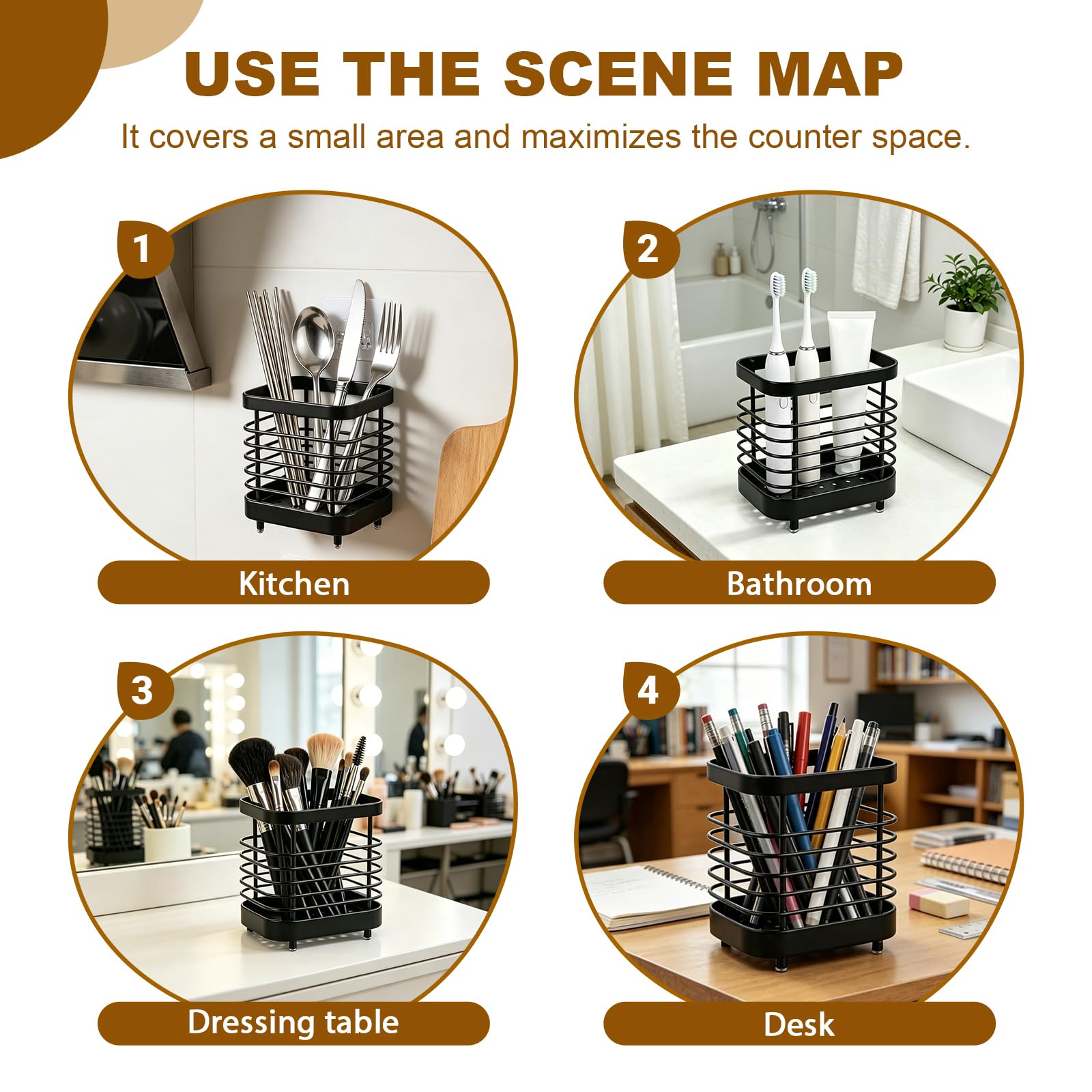 USE THE SCENE MAP

It covers a small area and maximizes the counter space.

1

Kitchen

2

Bathroom

3

Dressing table

4

Desk