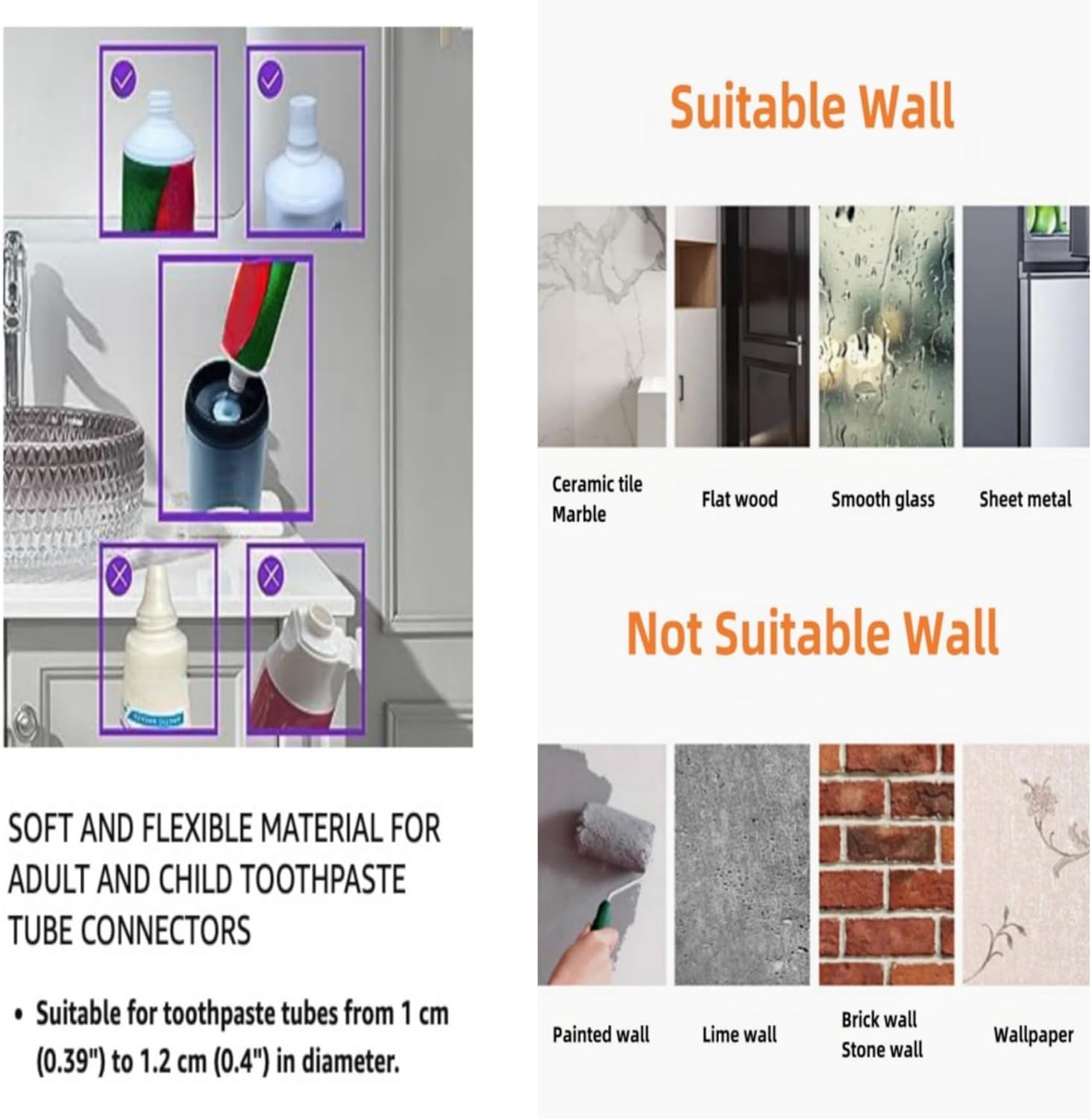 SOFT AND FLEXIBLE MATERIAL FOR ADULT AND CHILD TOOTHPASTE TUBE CONNECTORS

• Suitable for toothpaste tubes from 1 cm (0.39") to 1.2 cm (0.4") in diameter.

Suitable Wall

Ceramic tile
Marble

Flat wood

Smooth glass

Sheet metal

Not Suitable Wall

Painted wall

Lime wall

Brick wall
Stone wall

Wallpaper