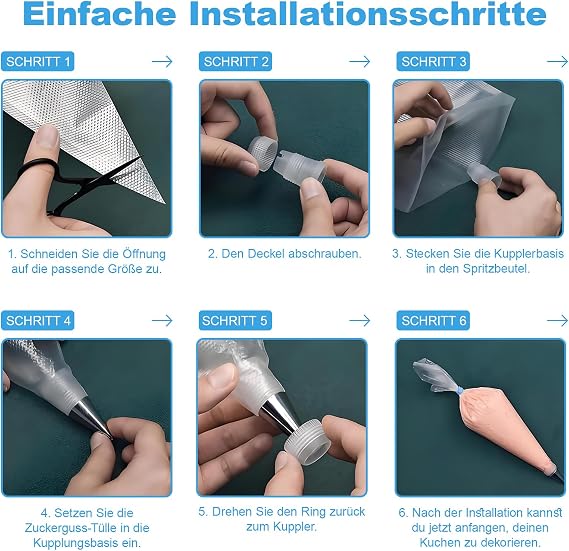 Einfache Installationsschritte

SCHRITT 1 →

1. Schneiden Sie die Öffnung auf die passende Größe zu.

SCHRITT 2 →

2. Den Deckel abschrauben.

SCHRITT 3 →

3. Stecken Sie die Kupplerbasis in den Spritzbeutel.

SCHRITT 4 →

4. Setzen Sie die Zuckerguss-Tülle in die Kupplungsbasis ein.

SCHRITT 5 →

5. Drehen Sie den Ring zurück zum Kuppler.

SCHRITT 6 →

6. Nach der Installation kannst du jetzt anfangen, deinen Kuchen zu dekorieren.