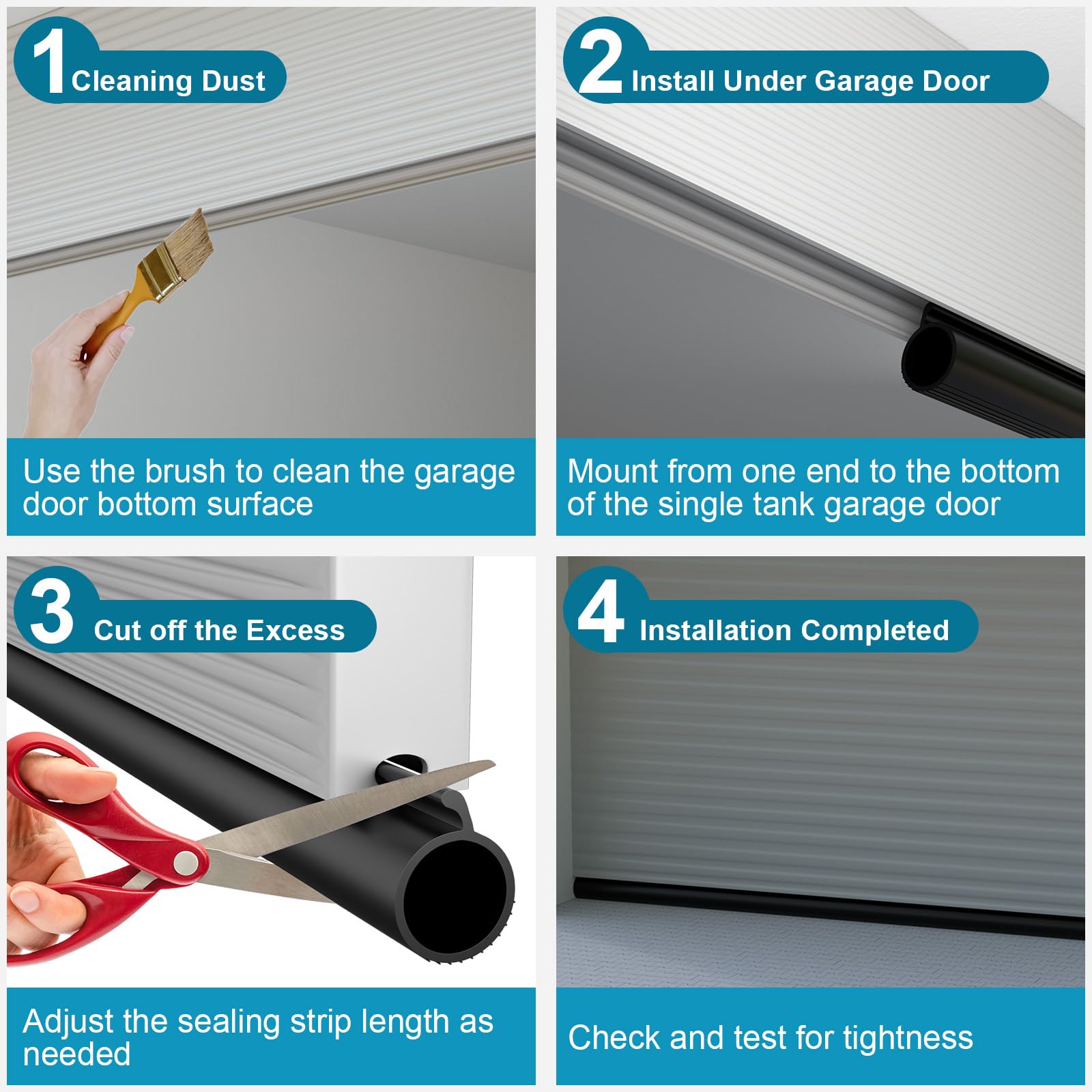 1 Cleaning Dust

Use the brush to clean the garage door bottom surface

2 Install Under Garage Door

Mount from one end to the bottom of the single tank garage door

3 Cut off the Excess

Adjust the sealing strip length as needed

4 Installation Completed

Check and test for tightness