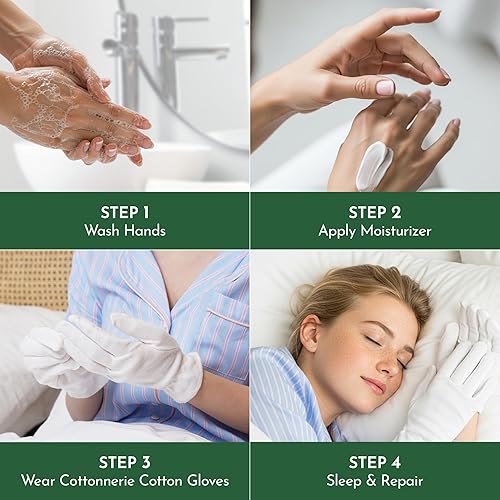 STEP 1
Wash Hands

STEP 2
Apply Moisturizer

STEP 3
Wear Cottonnerie Cotton Gloves

STEP 4
Sleep & Repair