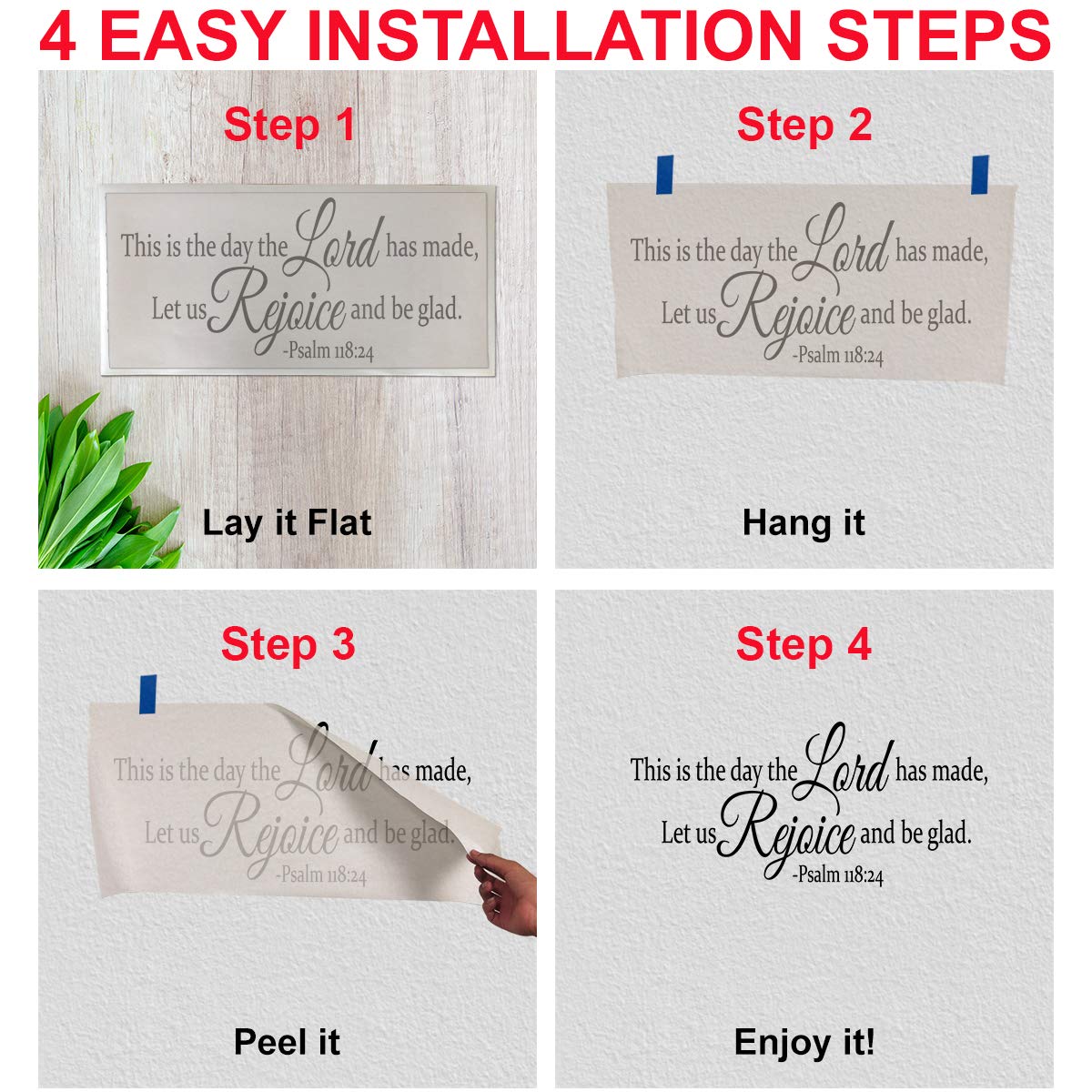 4 EASY INSTALLATION STEPS

Step 1

This is the day the Lord has made, Let us Rejoice and be glad. -Psalm 118:24

Lay it Flat

Step 2

This is the day the Lord has made, Let us Rejoice and be glad. -Psalm 118:24

Hang it

Step 3

This is the day the Lord has made, Let us Rejoice and be glad. -Psalm 118:24

Peel it

Step 4

This is the day the Lord has made, Let us Rejoice and be glad. -Psalm 118:24

Enjoy it!