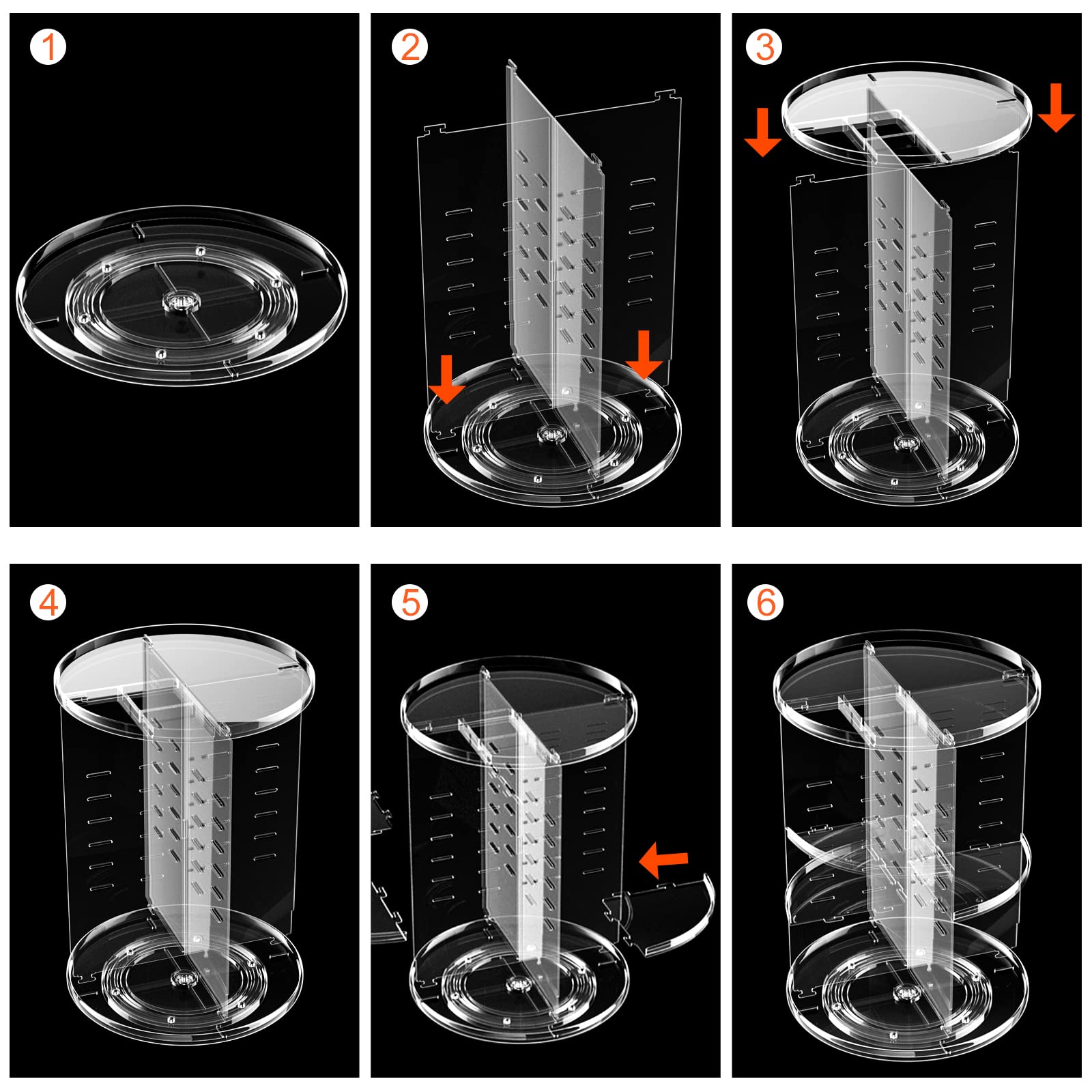 1

2

3

4

5

6