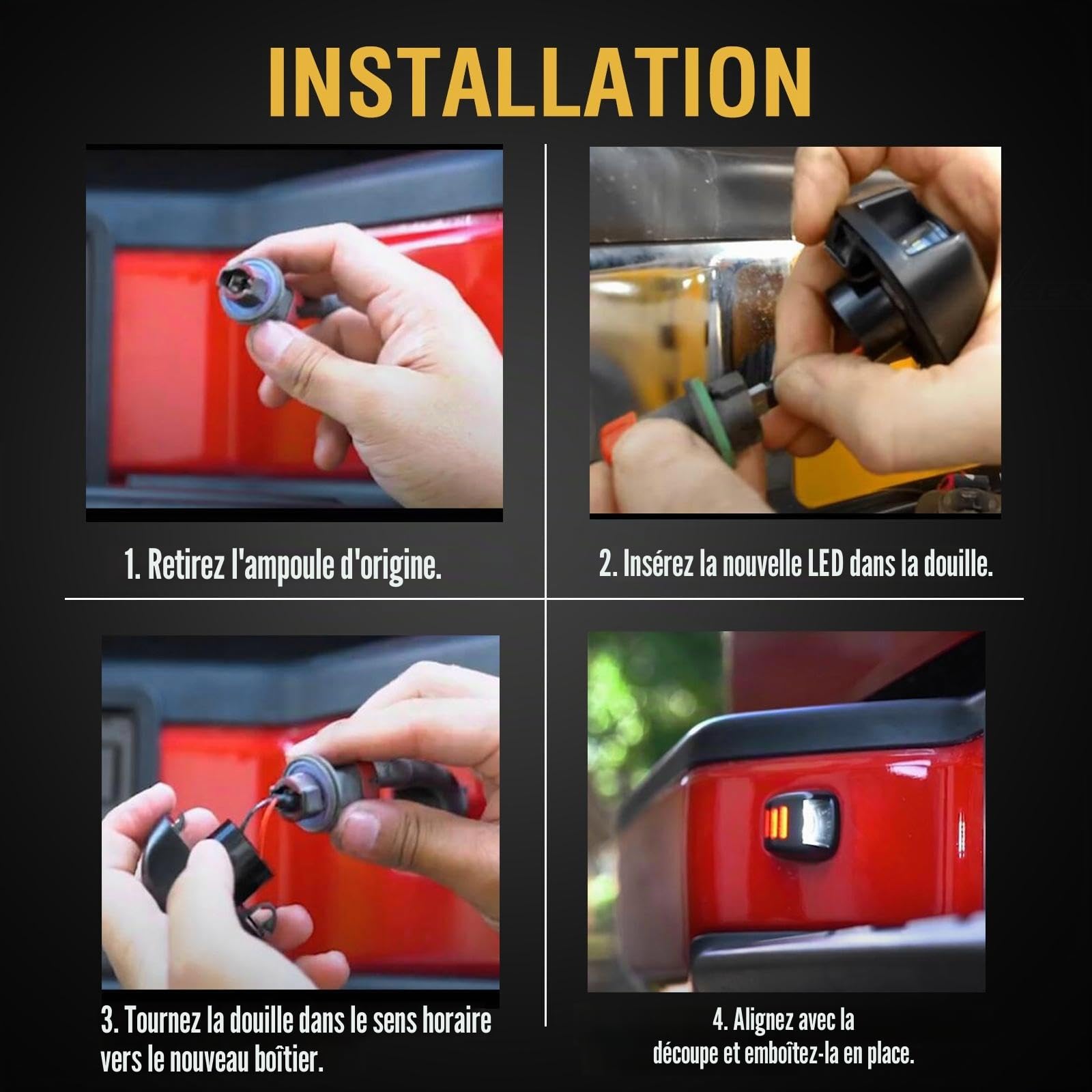 INSTALLATION

1. Retirez l'ampoule d'origine.

2. Insérez la nouvelle LED dans la douille.

3. Tournez la douille dans le sens horaire vers le nouveau boîtier.

4. Alignez avec la découpe et emboîtez-la en place.