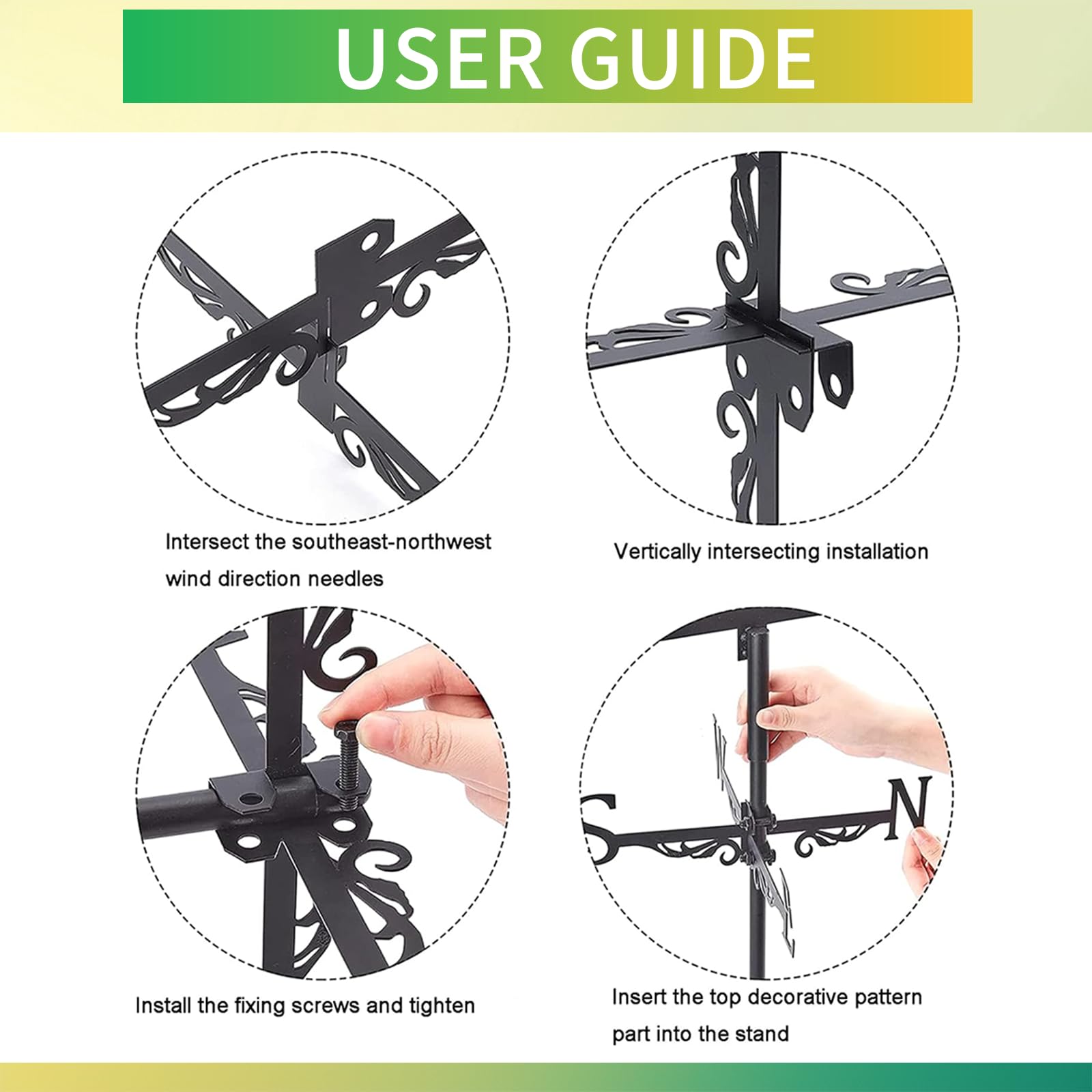 USER GUIDE

Intersect the southeast-northwest wind direction needles

Vertically intersecting installation

Install the fixing screws and tighten

S

N

Insert the top decorative pattern part into the stand