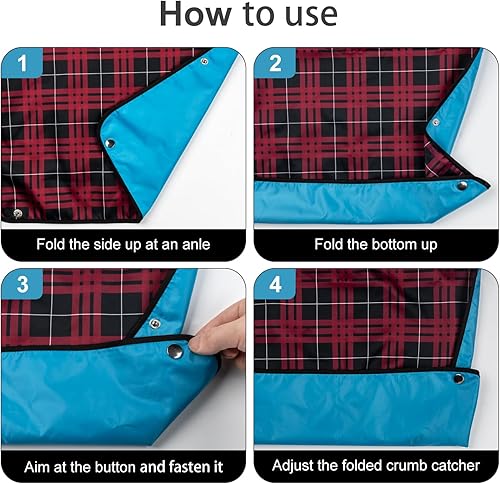 How to use

1

Fold the side up at an anle

2

Fold the bottom up

3

Aim at the button and fasten it

4

Adjust the folded crumb catcher