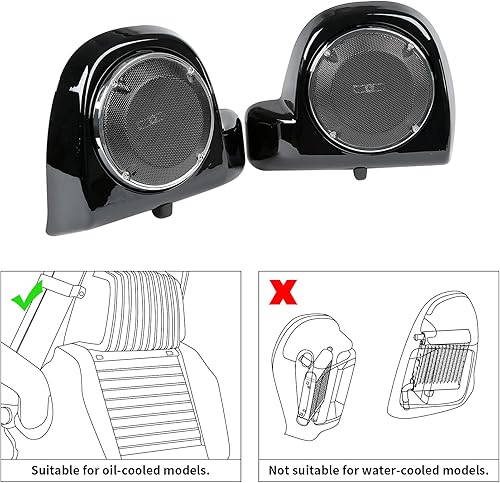 Suitable for oil-cooled models.

Not suitable for water-cooled models.