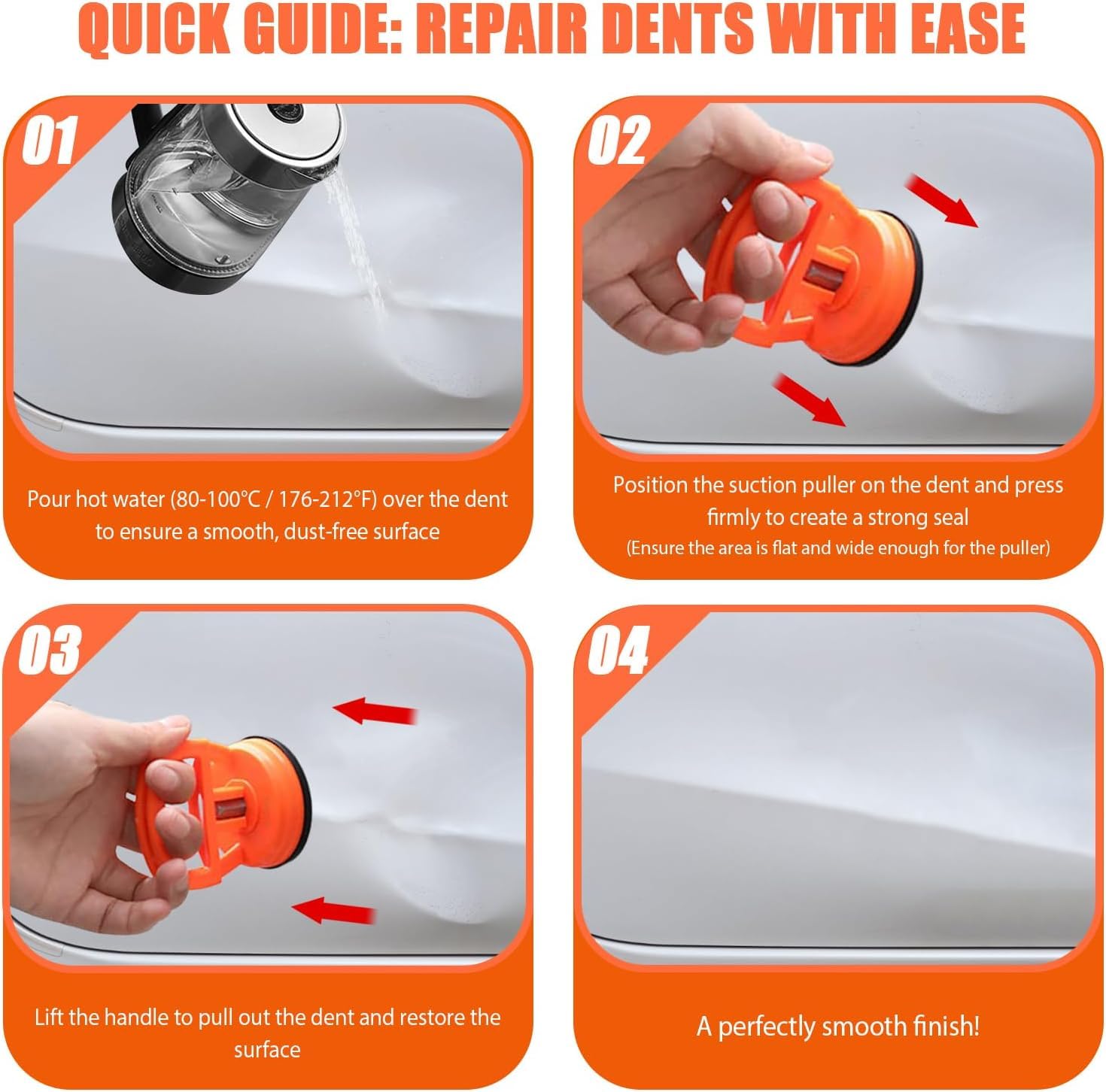 QUICK GUIDE: REPAIR DENTS WITH EASE

01

Pour hot water (80-100°C / 176-212°F) over the dent to ensure a smooth, dust-free surface

02

Position the suction puller on the dent and press firmly to create a strong seal
(Ensure the area is flat and wide enough for the puller)

03

Lift the handle to pull out the dent and restore the surface

04

A perfectly smooth finish!