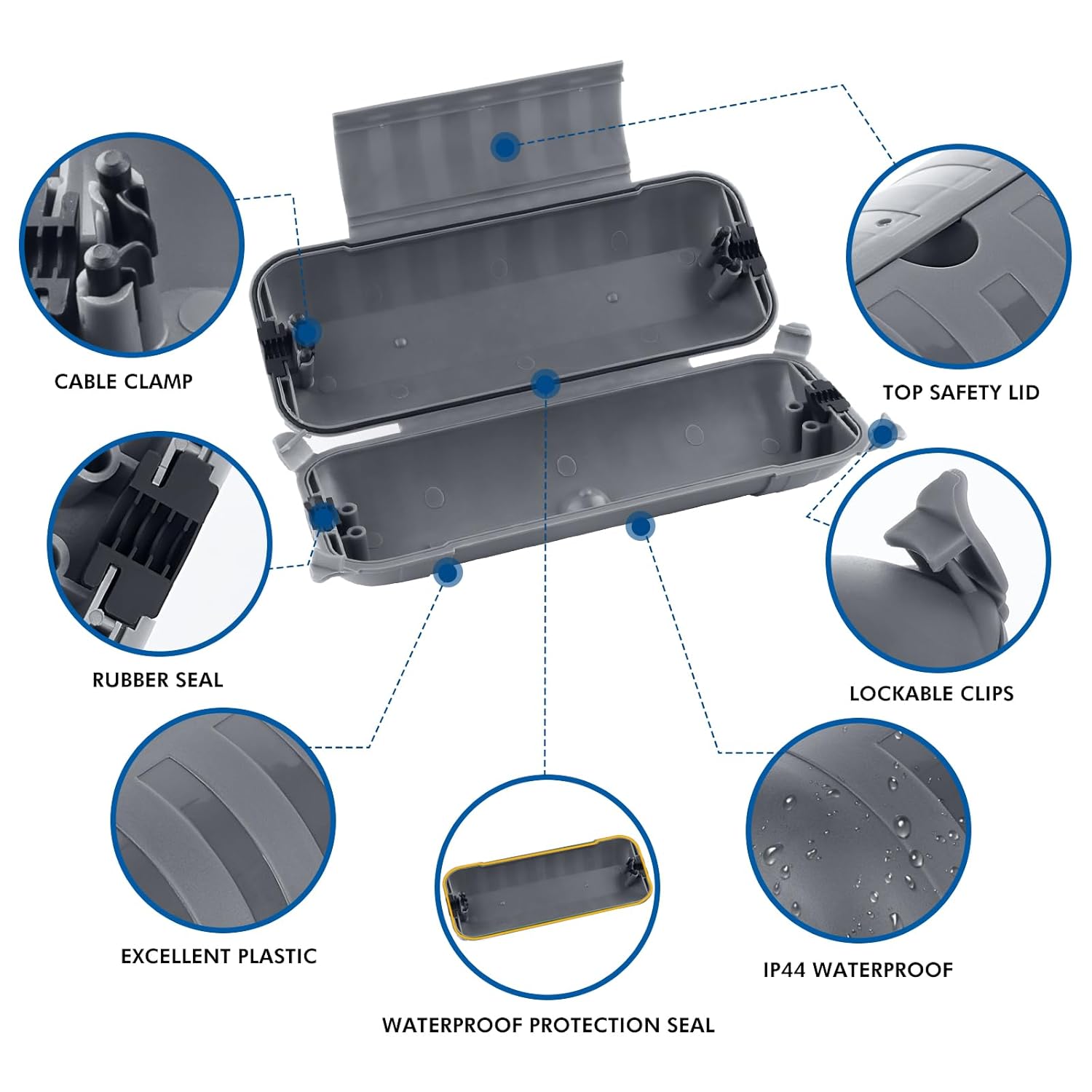 CABLE CLAMP

TOP SAFETY LID

RUBBER SEAL

LOCKABLE CLIPS

EXCELLENT PLASTIC

IP44 WATERPROOF

WATERPROOF PROTECTION SEAL