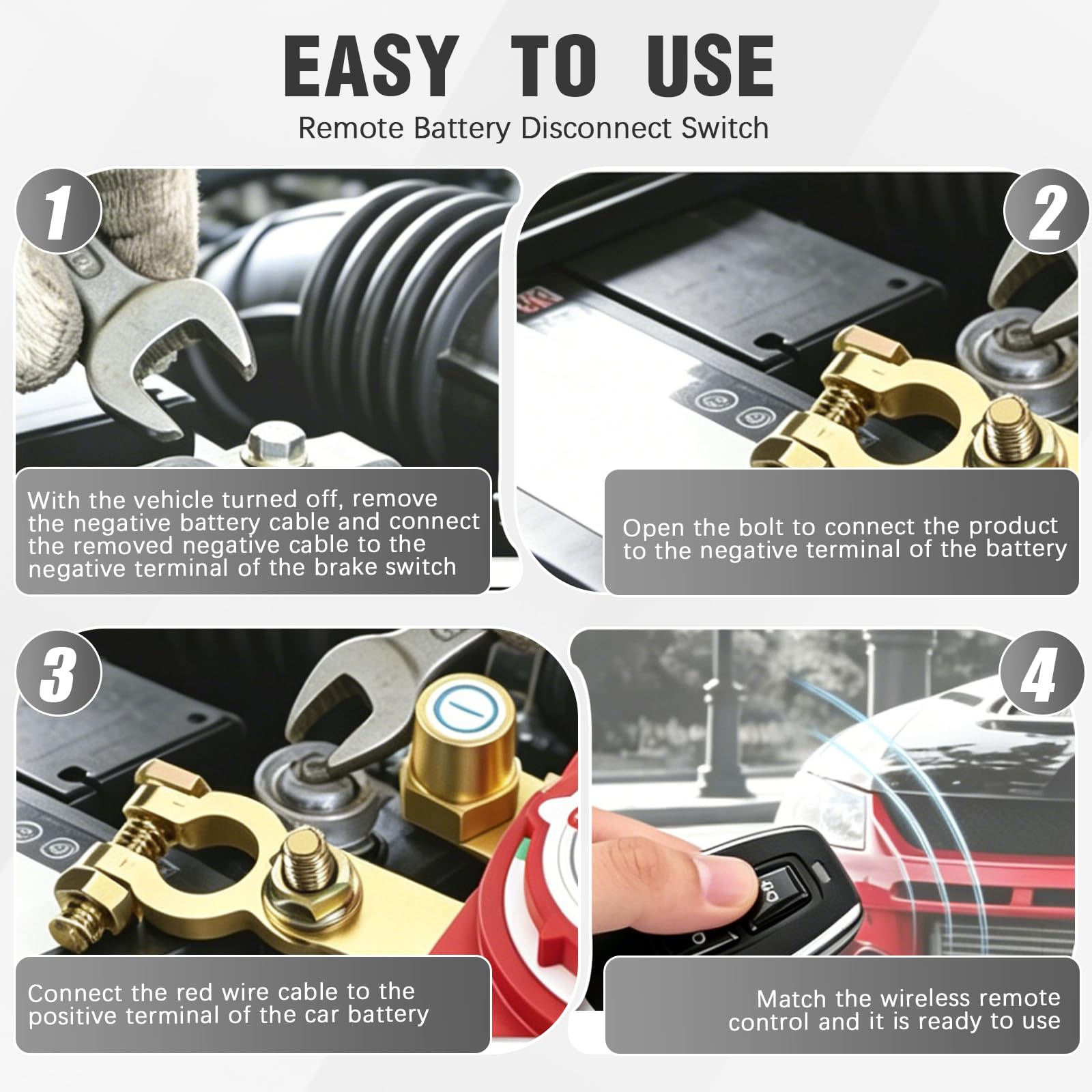 EASY TO USE

Remote Battery Disconnect Switch

1

With the vehicle turned off, remove the negative battery cable and connect the removed negative cable to the negative terminal of the brake switch

2

Open the bolt to connect the product to the negative terminal of the battery

3

Connect the red wire cable to the positive terminal of the car battery

4

Match the wireless remote control and it is ready to use