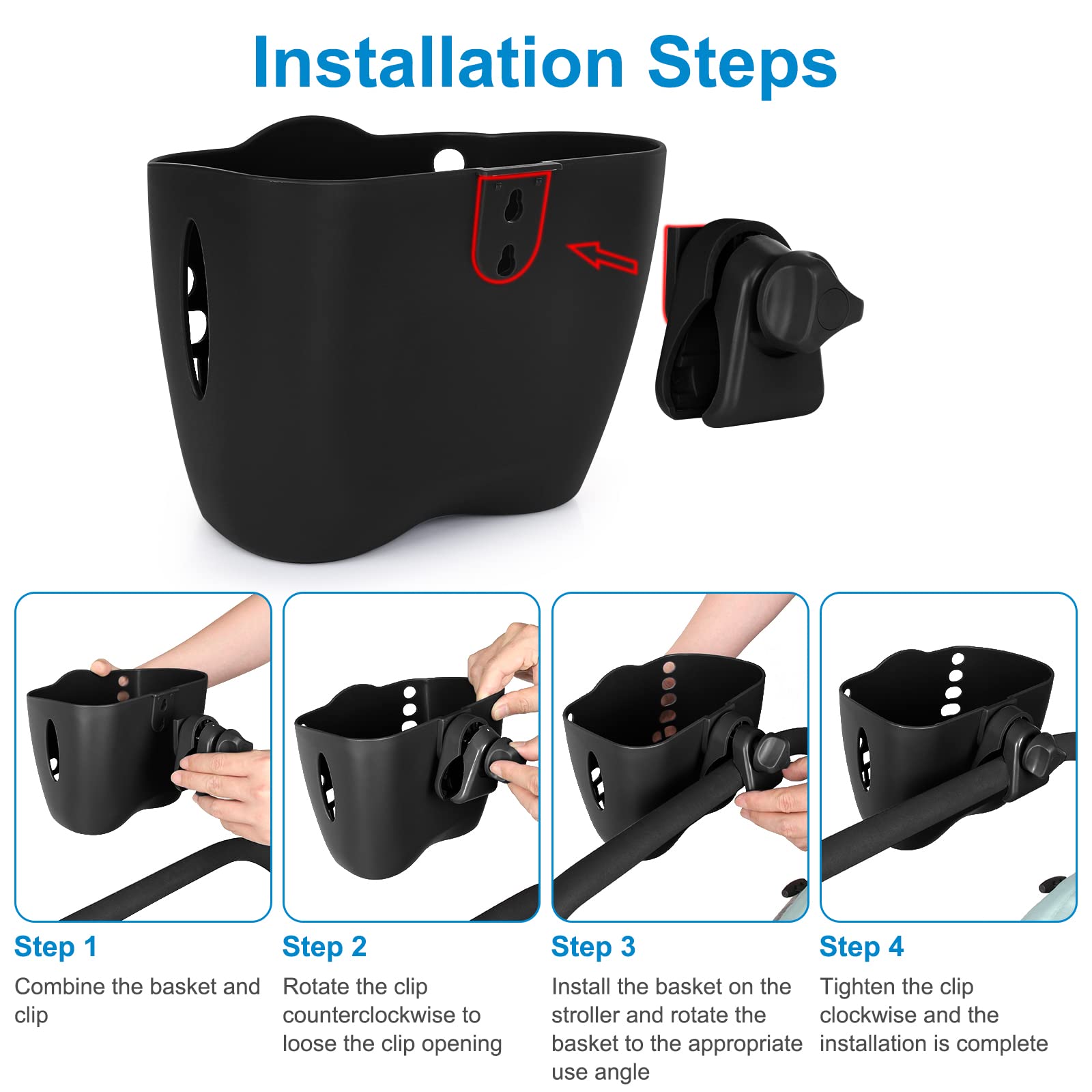 Installation Steps

Step 1
Combine the basket and clip

Step 2
Rotate the clip counterclockwise to loose the clip opening

Step 3
Install the basket on the stroller and rotate the basket to the appropriate use angle

Step 4
Tighten the clip clockwise and the installation is complete