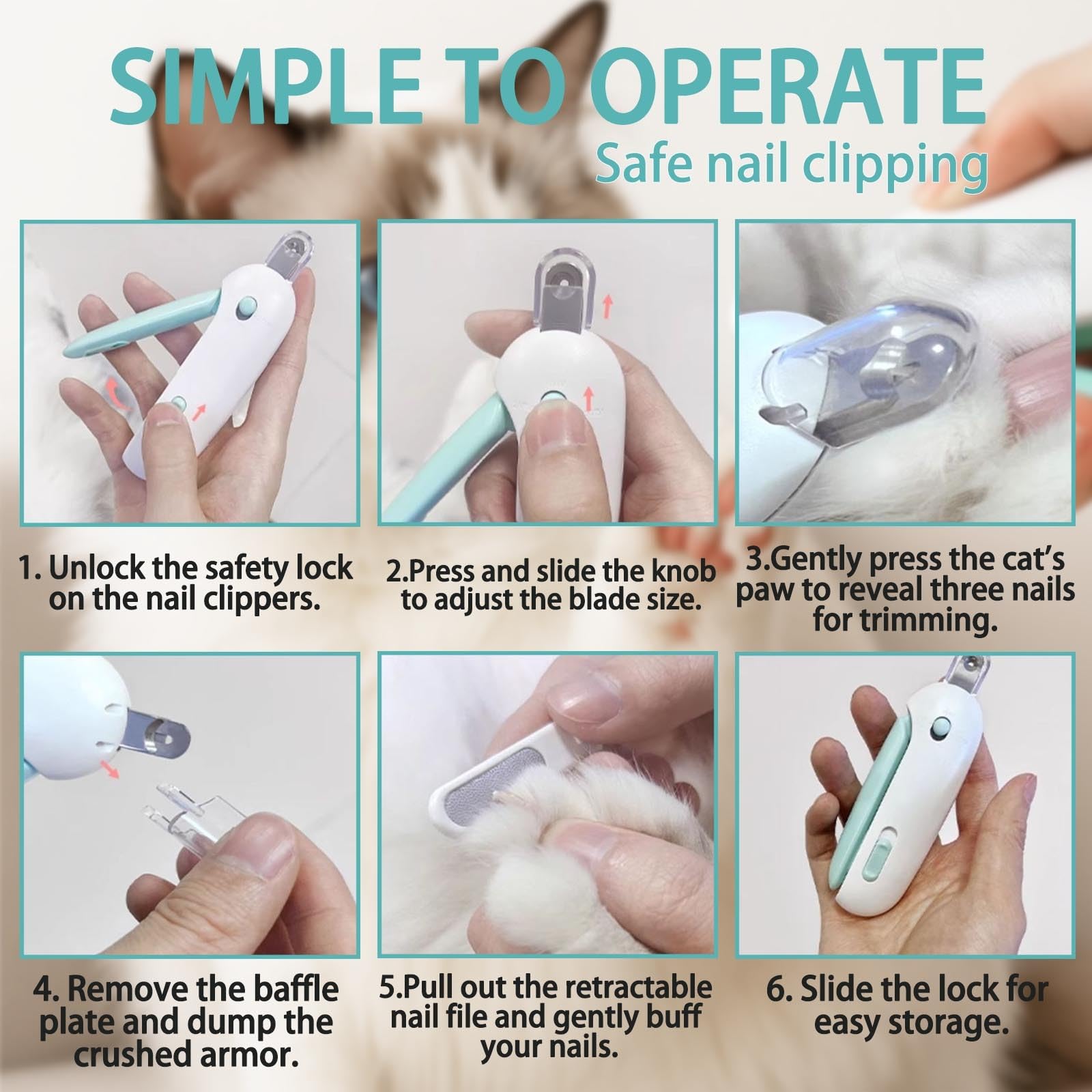 SIMPLE TO OPERATE

Safe nail clipping

1. Unlock the safety lock on the nail clippers.

2.Press and slide the knob to adjust the blade size.

3.Gently press the cat's paw to reveal three nails for trimming.

4. Remove the baffle plate and dump the crushed armor.

5.Pull out the retractable nail file and gently buff your nails.

6. Slide the lock for easy storage.