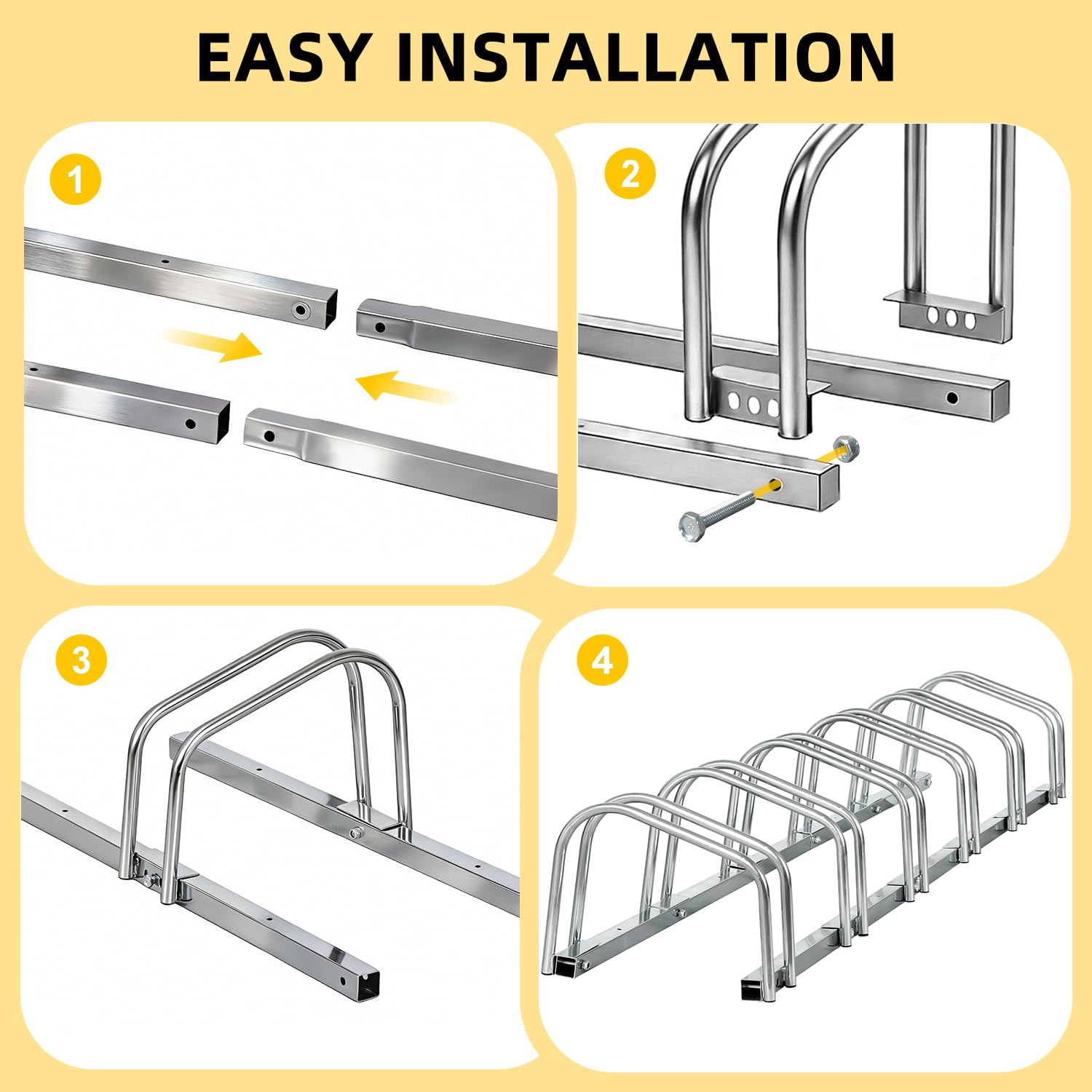 EASY INSTALLATION

1

2

3

4