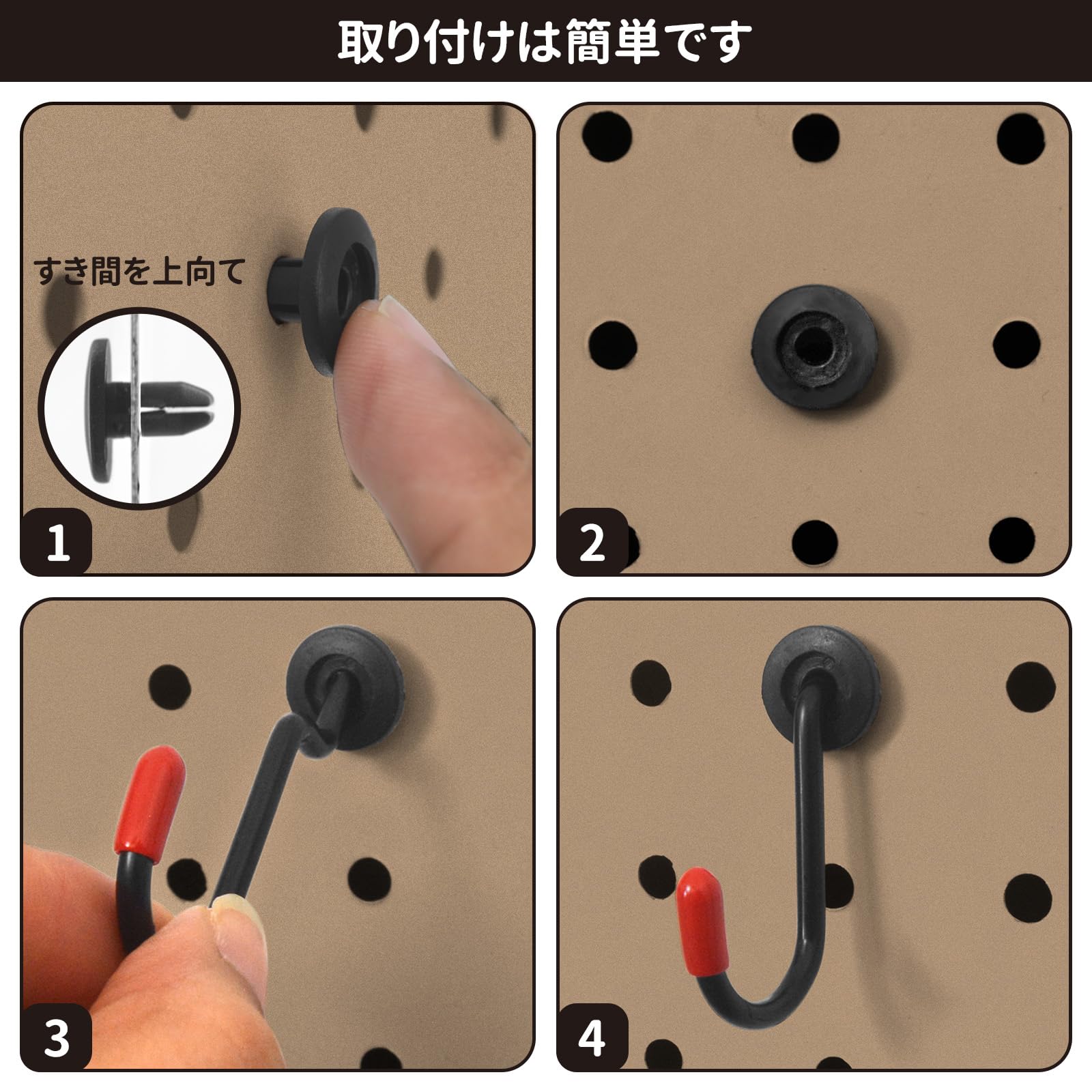 取り付けは簡単です

すき間を上向て

1

2

3

4