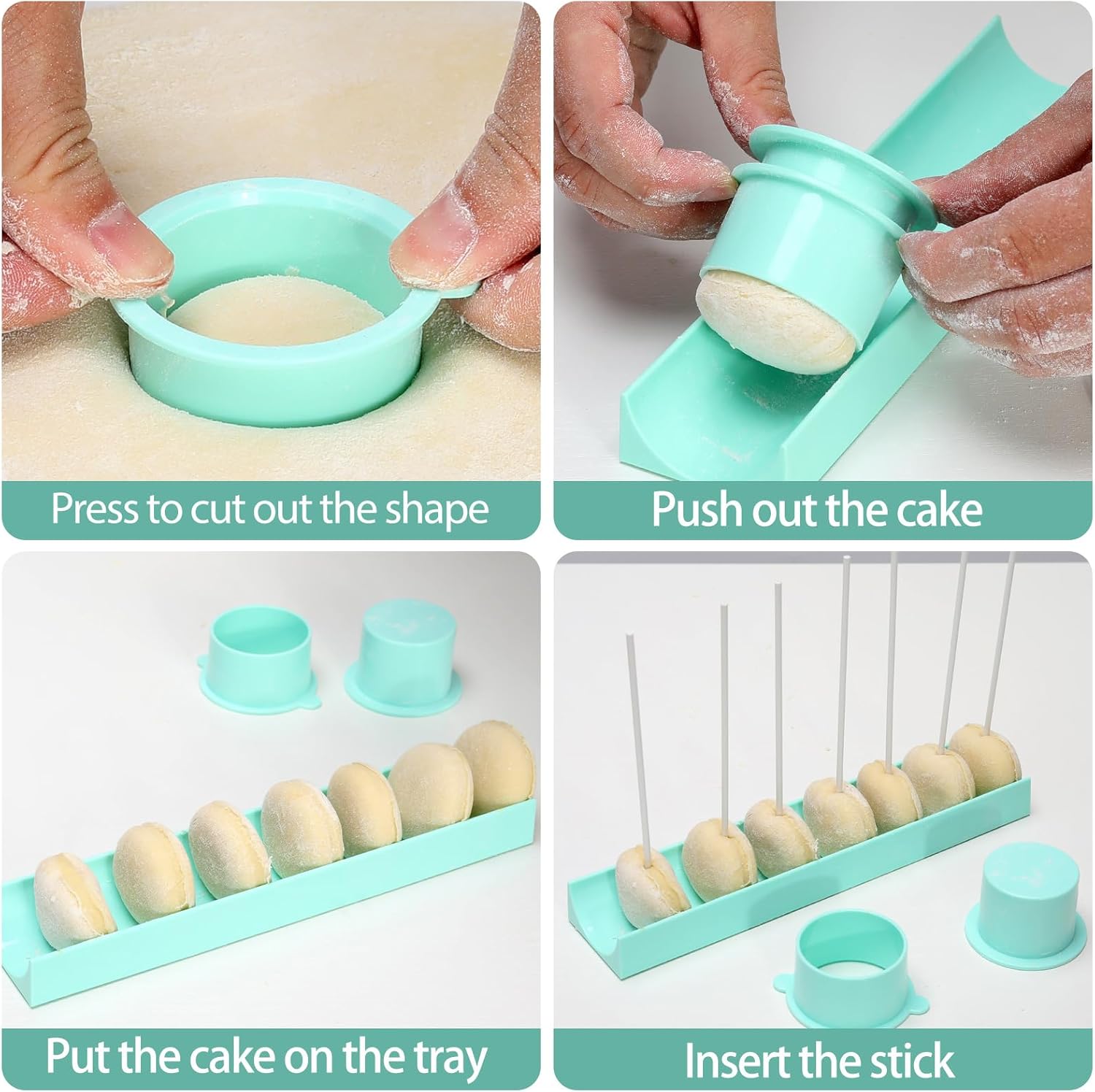 Press to cut out the shape

Push out the cake

Put the cake on the tray

Insert the stick