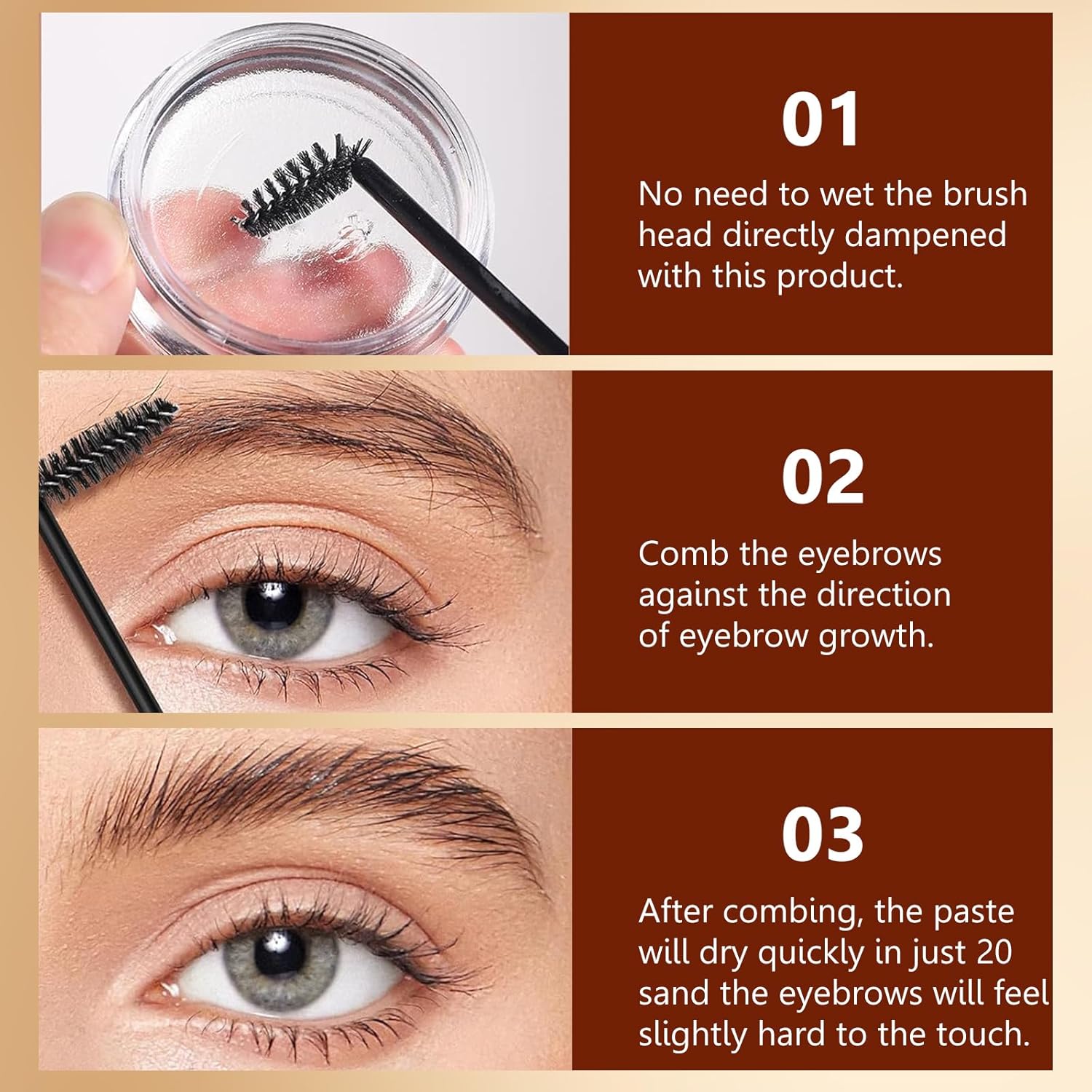 01

No need to wet the brush head directly dampened with this product.

02

Comb the eyebrows against the direction of eyebrow growth.

03

After combing, the paste will dry quickly in just 20 sand the eyebrows will feel slightly hard to the touch.