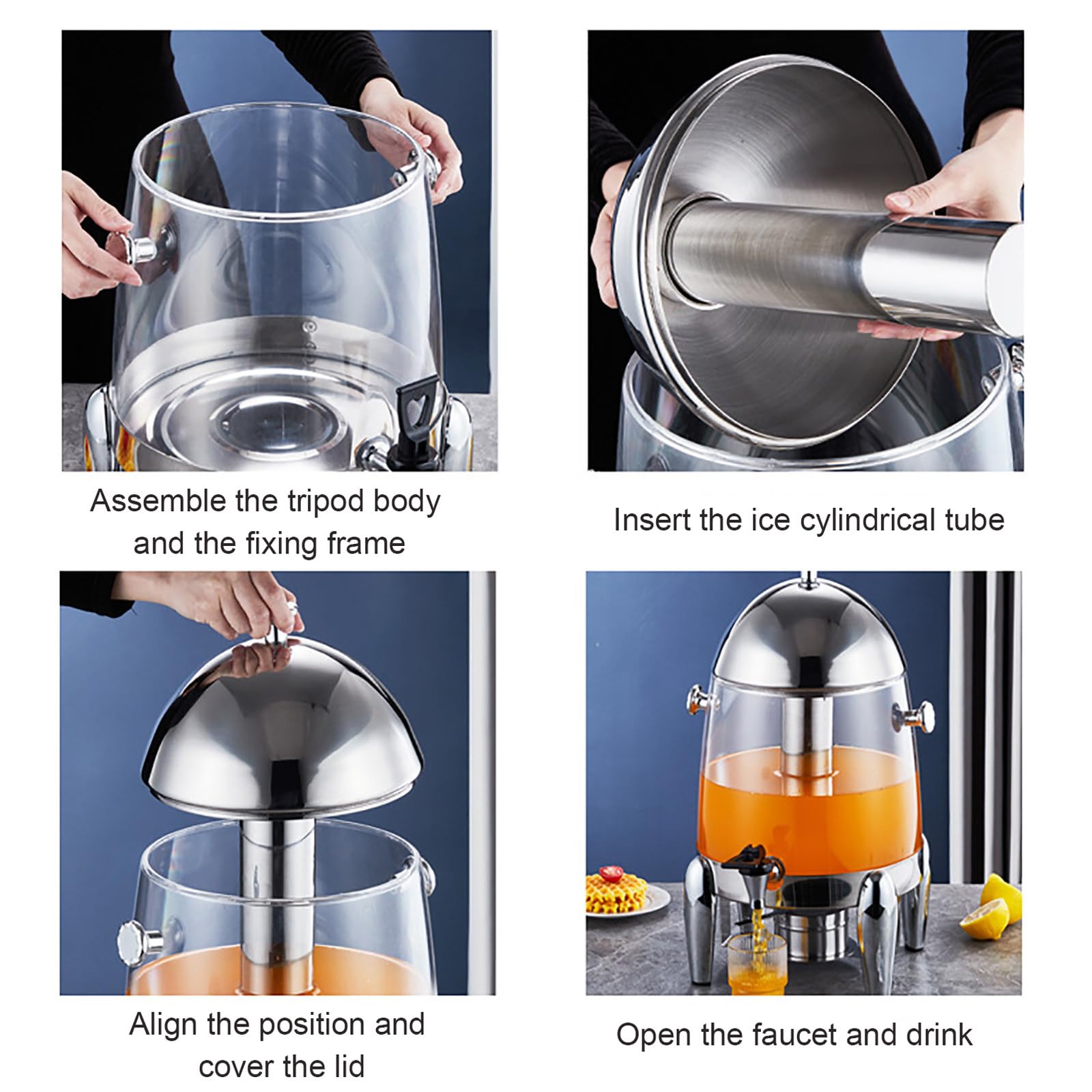 Assemble the tripod body and the fixing frame

Insert the ice cylindrical tube

Align the position and cover the lid

Open the faucet and drink