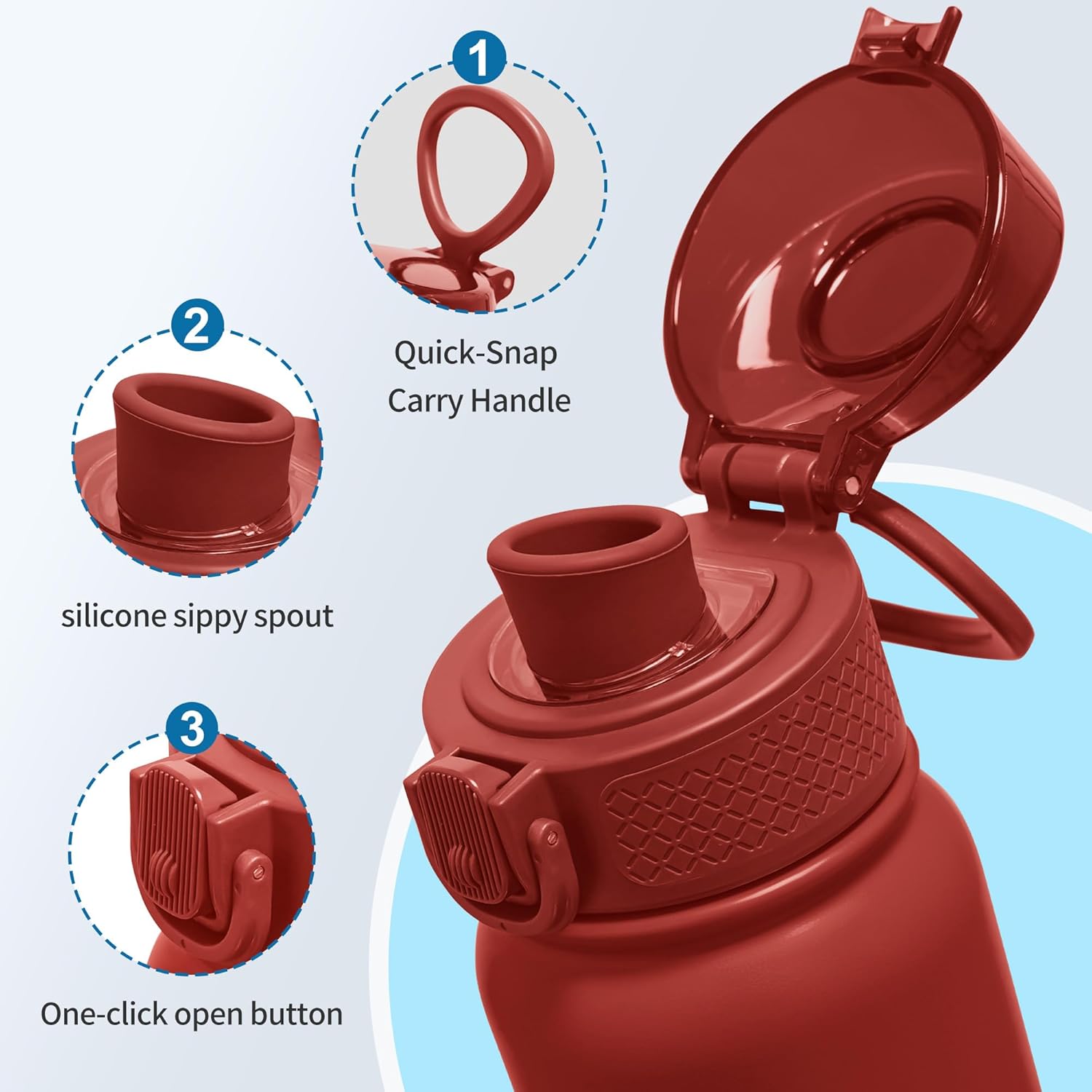 1

Quick-Snap Carry Handle

2

silicone sippy spout

3

One-click open button