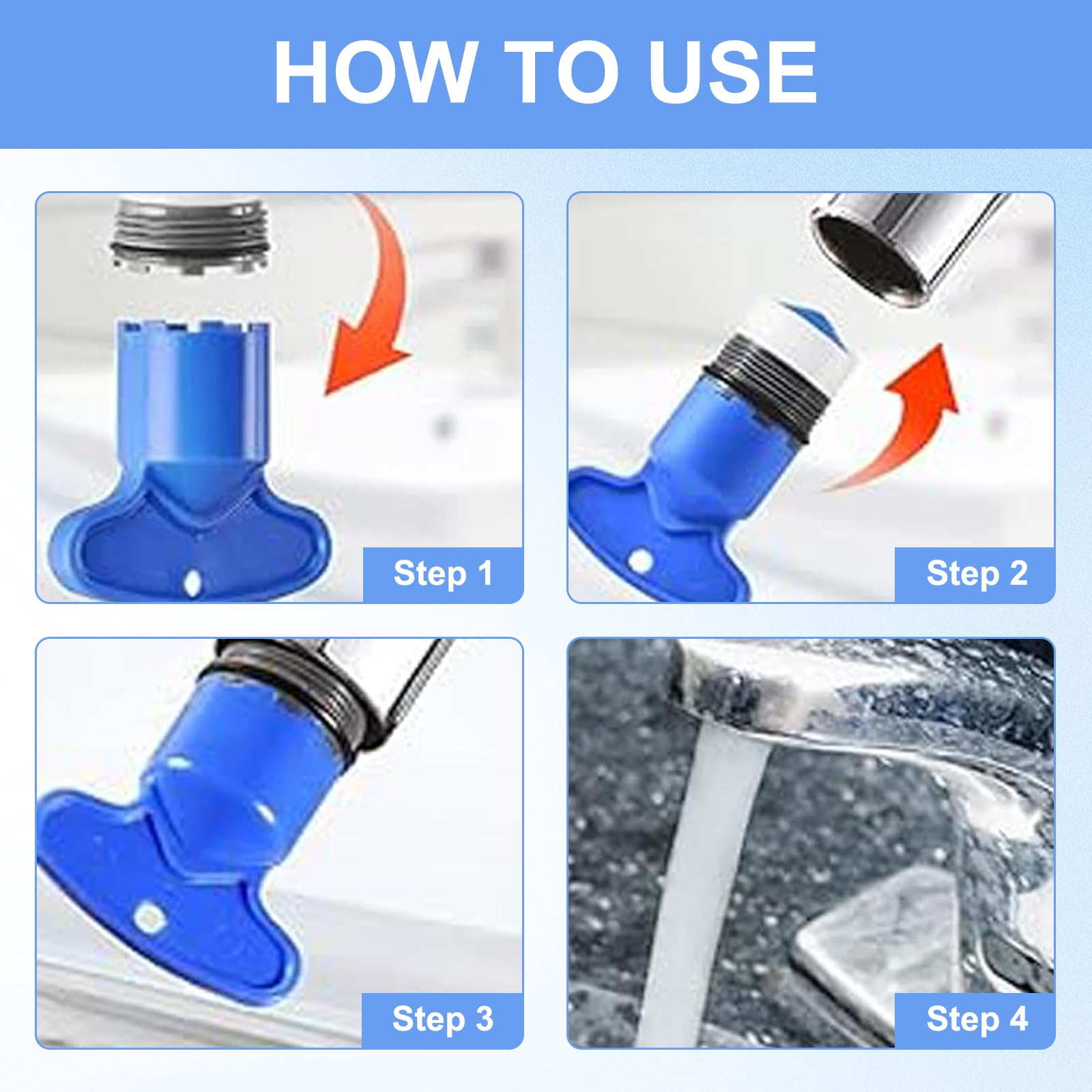 HOW TO USE

Step 1

Step 2

Step 3

Step 4