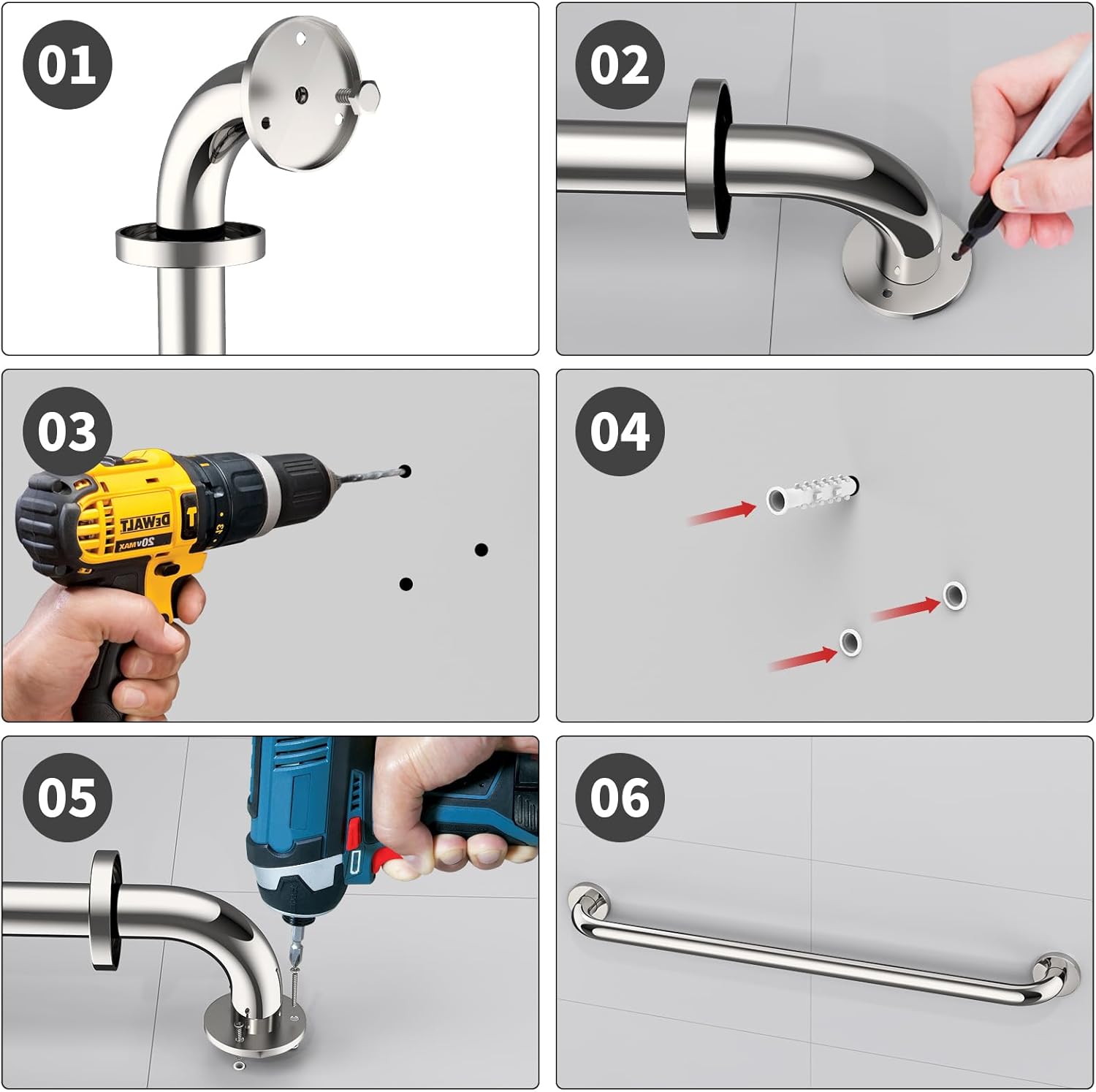 01

02

03

DEWALT
20V MAX

04

05

06