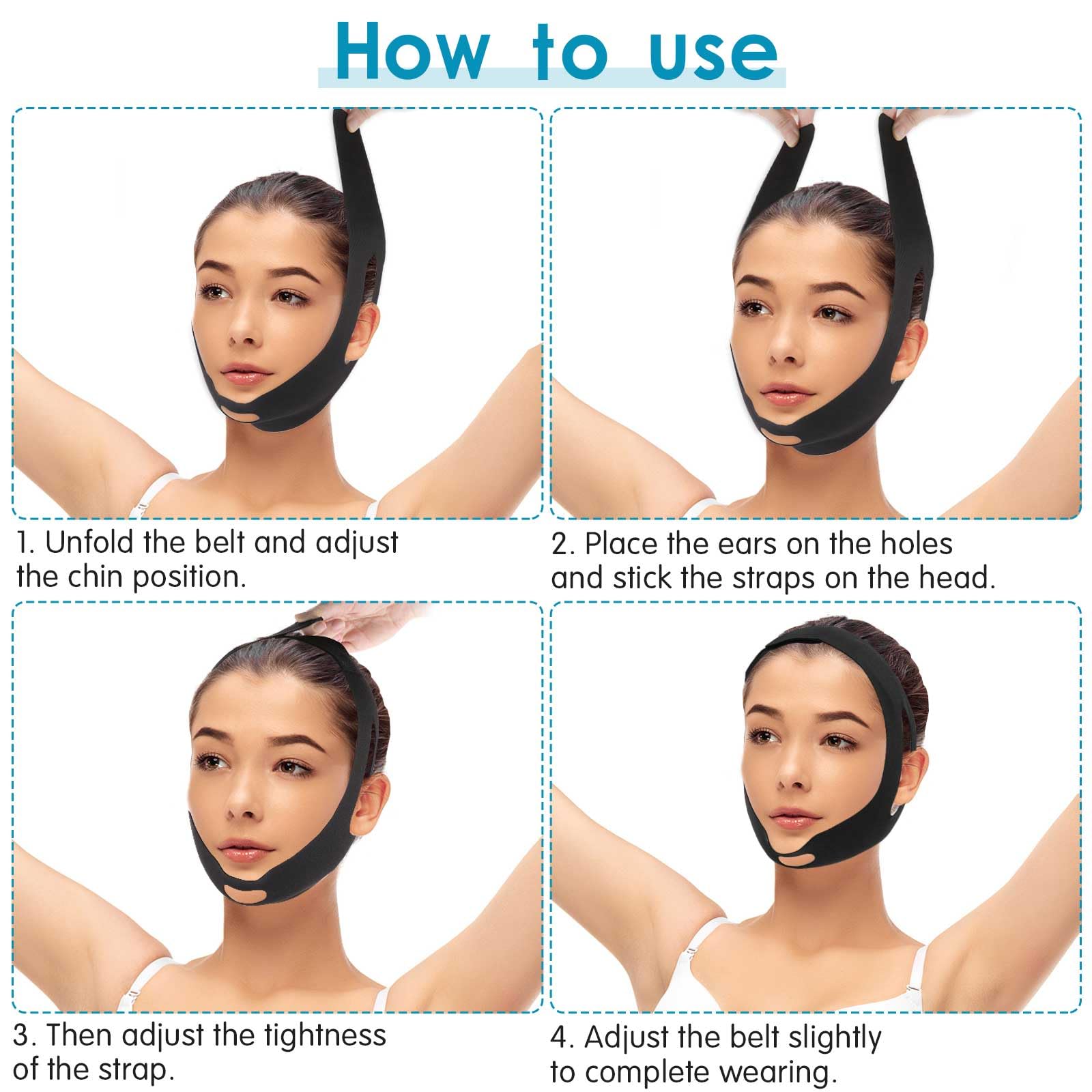 How to use

1. Unfold the belt and adjust the chin position.

2. Place the ears on the holes and stick the straps on the head.

3. Then adjust the tightness of the strap.

4. Adjust the belt slightly to complete wearing.