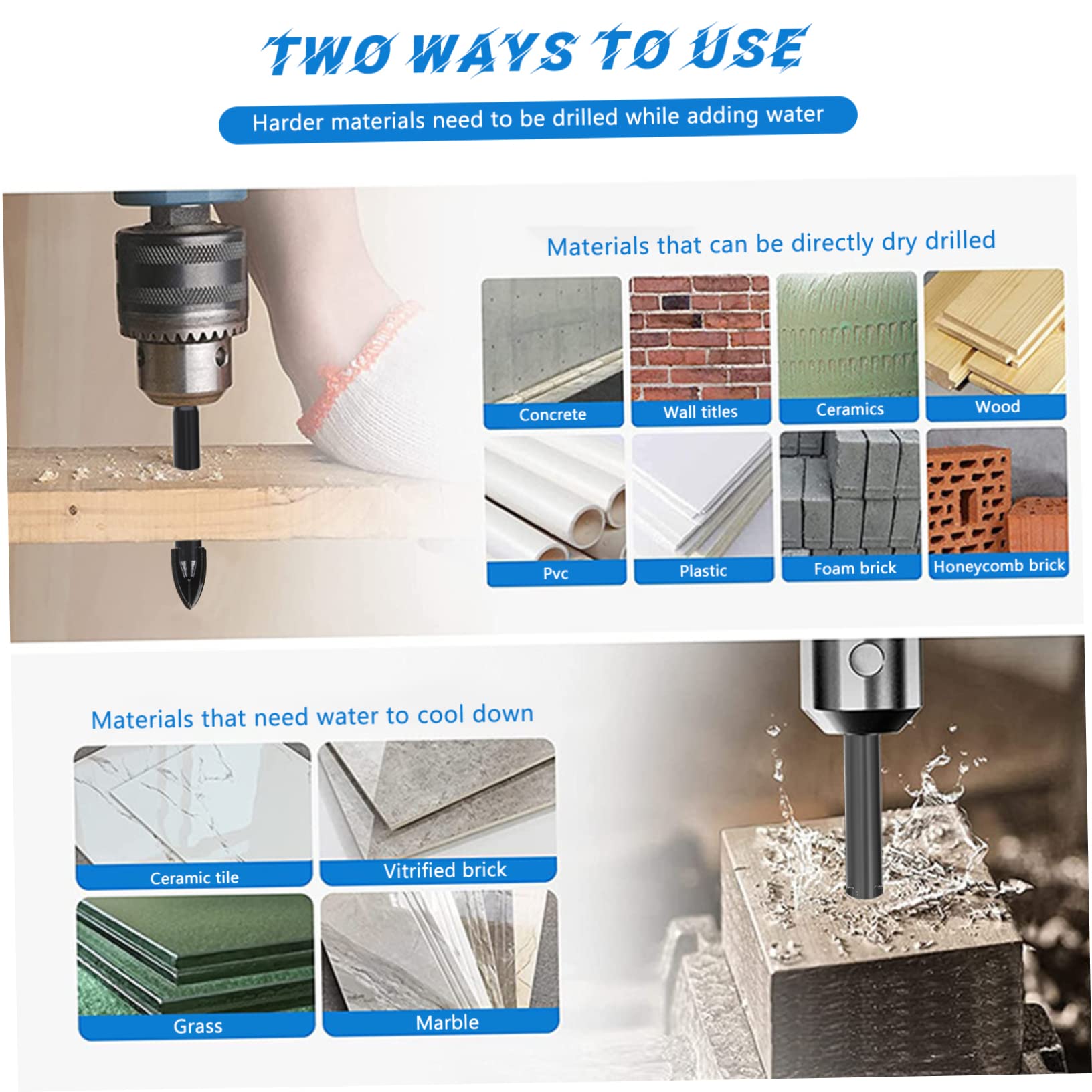 TWO WAYS TO USE

Harder materials need to be drilled while adding water

Materials that can be directly dry drilled

Concrete

Wall titles

Ceramics

Wood

Pvc

Plastic

Foam brick

Honeycomb brick

Materials that need water to cool down

Ceramic tile

Vitrified brick

Grass

Marble