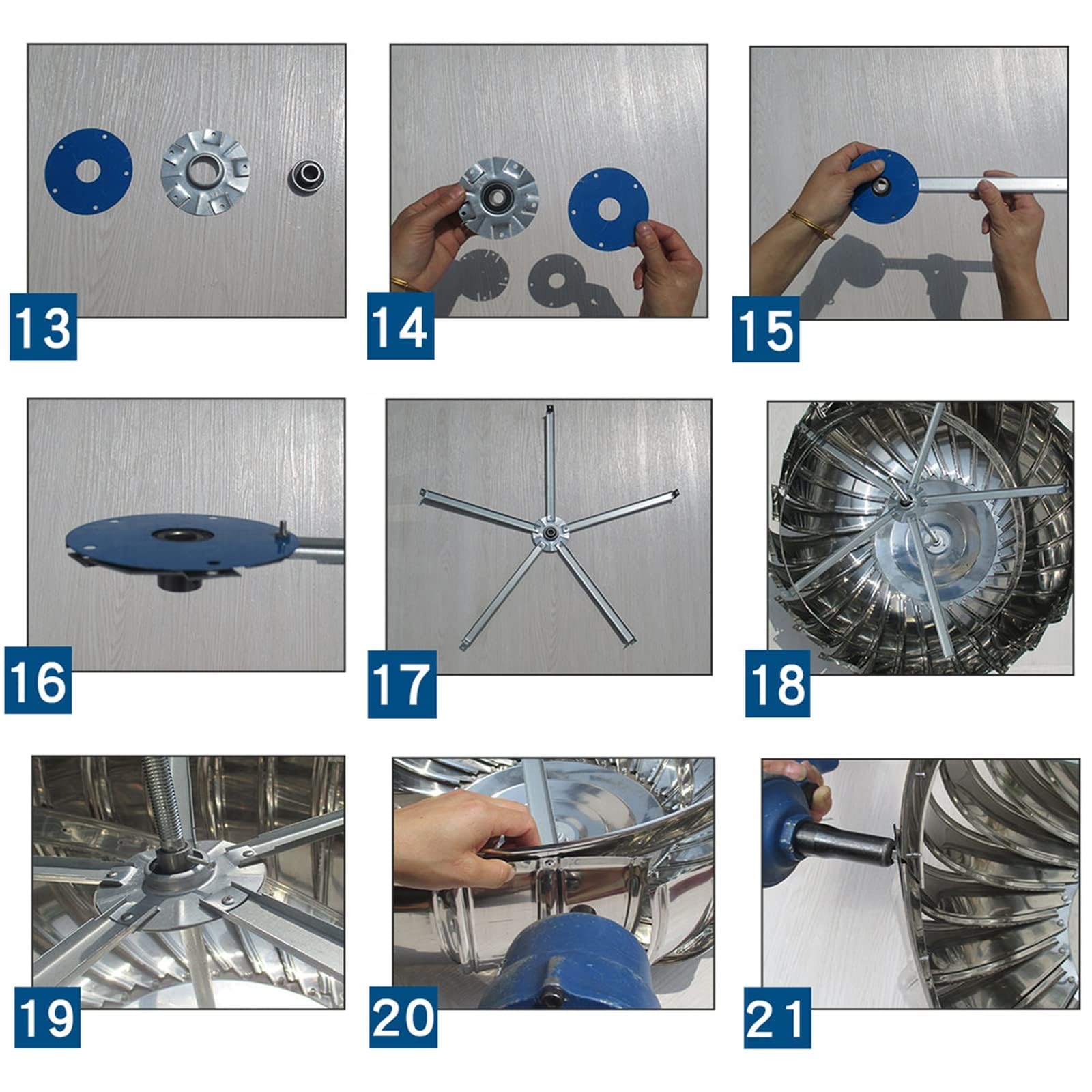 13

14

15

16

17

18

19

20

21