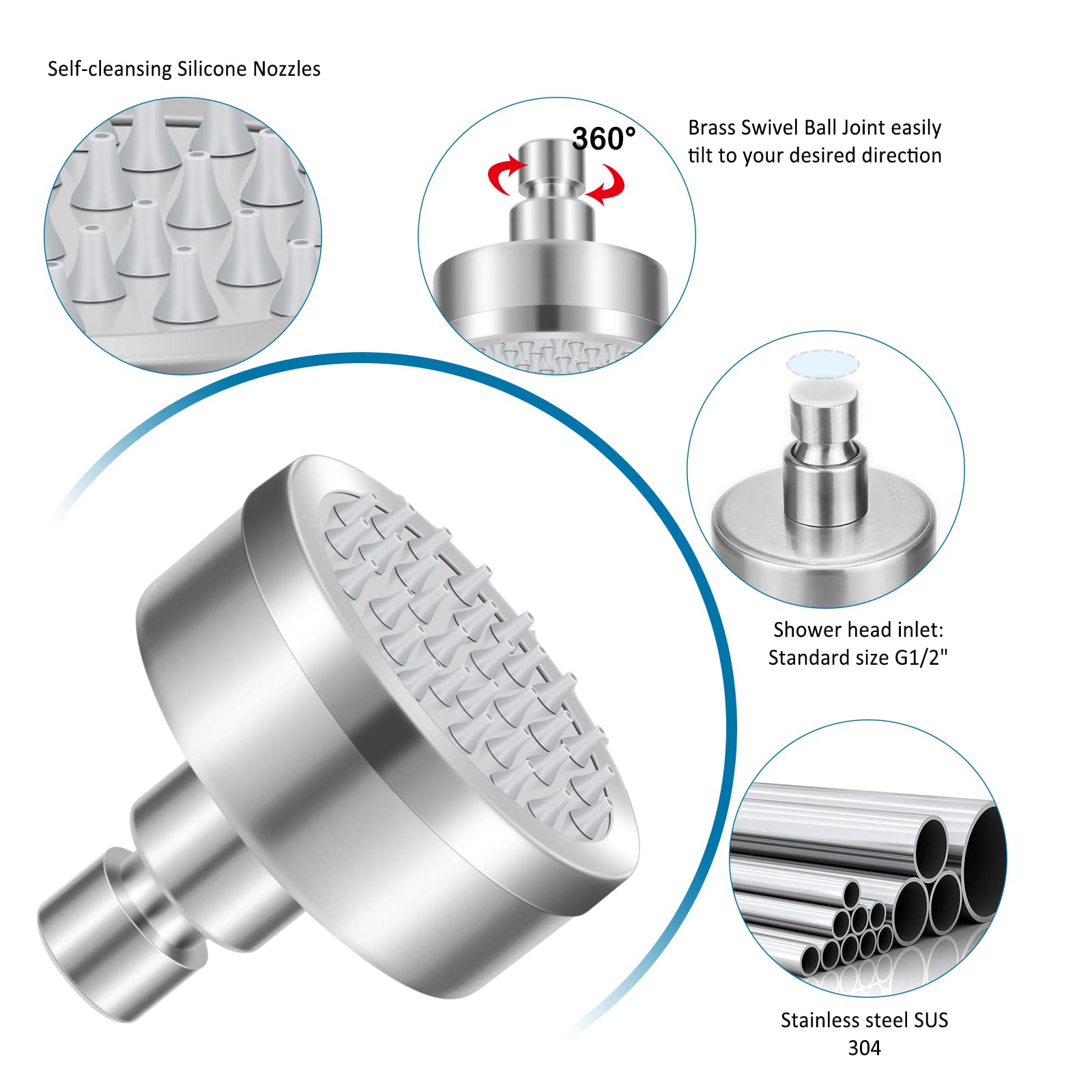 Self-cleansing Silicone Nozzles

360°

Brass Swivel Ball Joint easily tilt to your desired direction

Shower head inlet: Standard size G1/2"

Stainless steel SUS 304