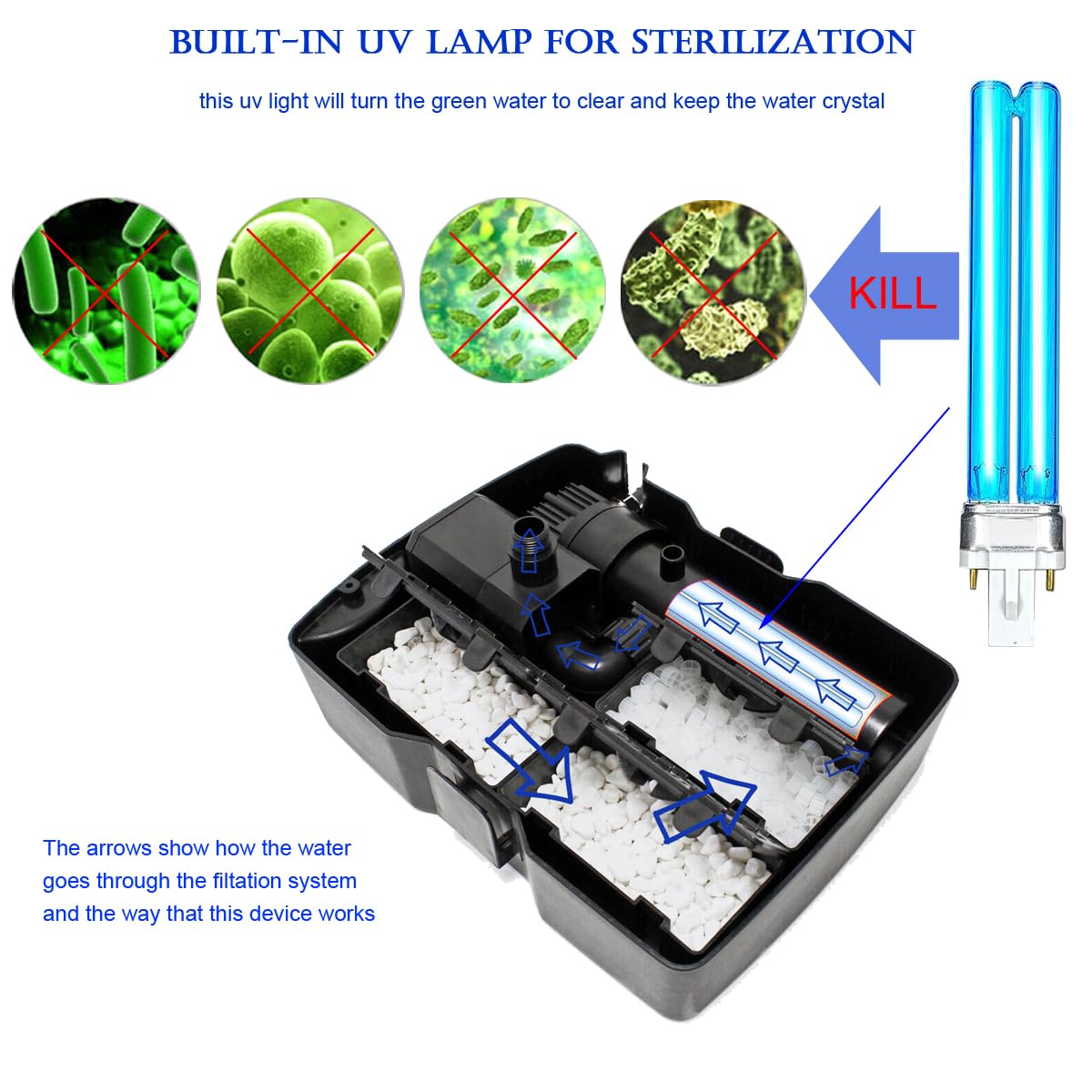 BUILT-IN UV LAMP FOR STERILIZATION

this uv light will turn the green water to clear and keep the water crystal

KILL

The arrows show how the water goes through the filtation system and the way that this device works