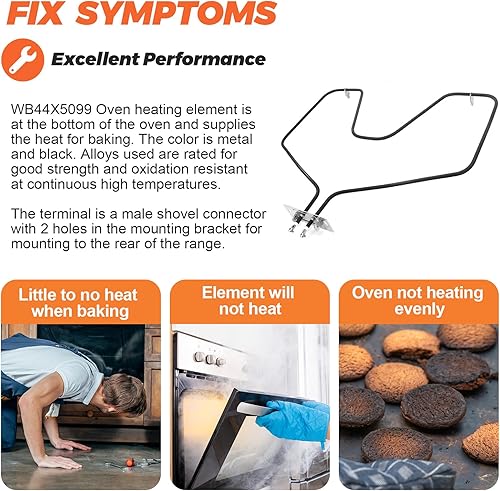 FIX SYMPTOMS

Excellent Performance

WB44X5099 Oven heating element is at the bottom of the oven and supplies the heat for baking. The color is metal and black. Alloys used are rated for good strength and oxidation resistant at continuous high temperatures.

The terminal is a male shovel connector with 2 holes in the mounting bracket for mounting to the rear of the range.

Little to no heat when baking

Element will not heat

Oven not heating evenly