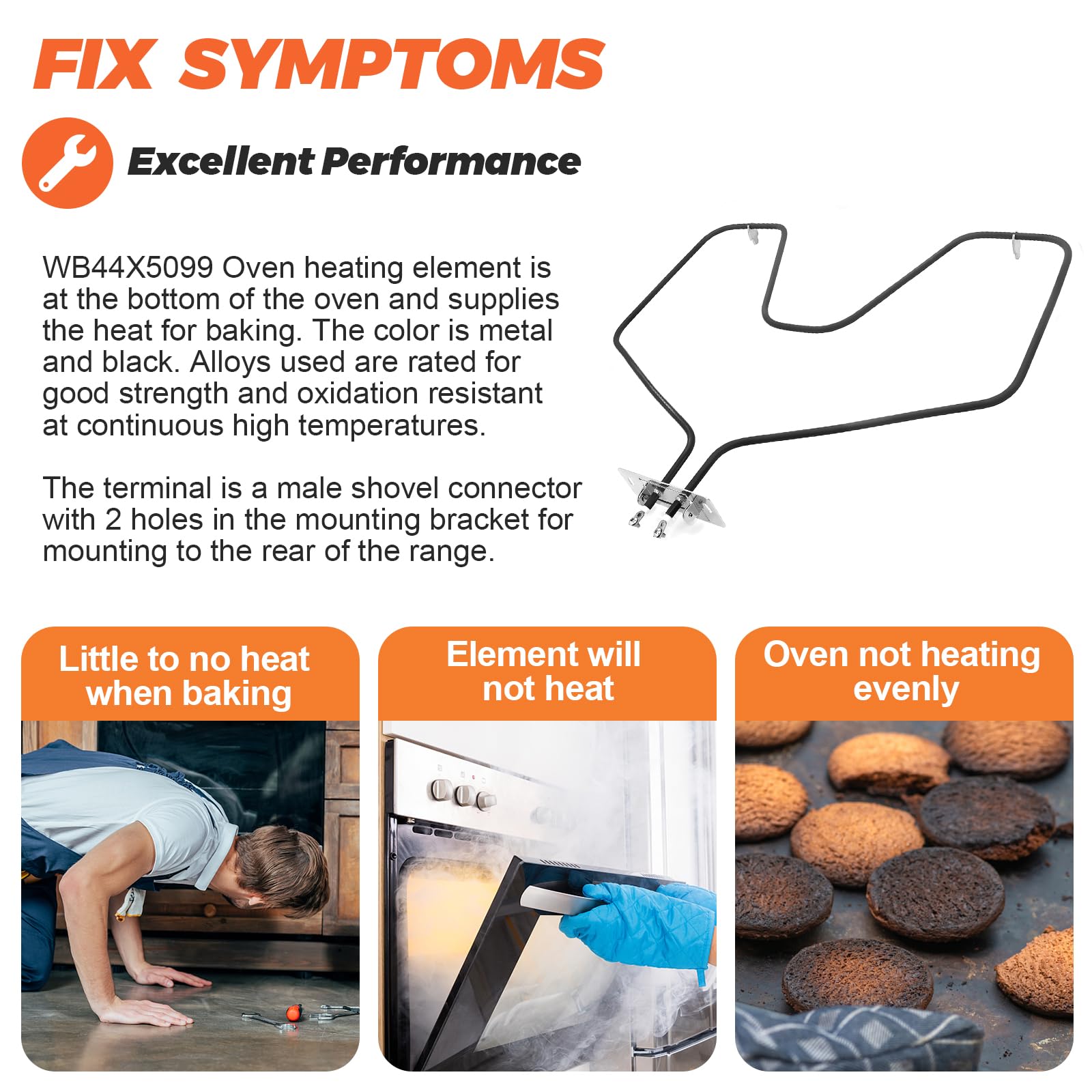 FIX SYMPTOMS

Excellent Performance

WB44X5099 Oven heating element is at the bottom of the oven and supplies the heat for baking. The color is metal and black. Alloys used are rated for good strength and oxidation resistant at continuous high temperatures.

The terminal is a male shovel connector with 2 holes in the mounting bracket for mounting to the rear of the range.

Little to no heat when baking

Element will not heat

Oven not heating evenly