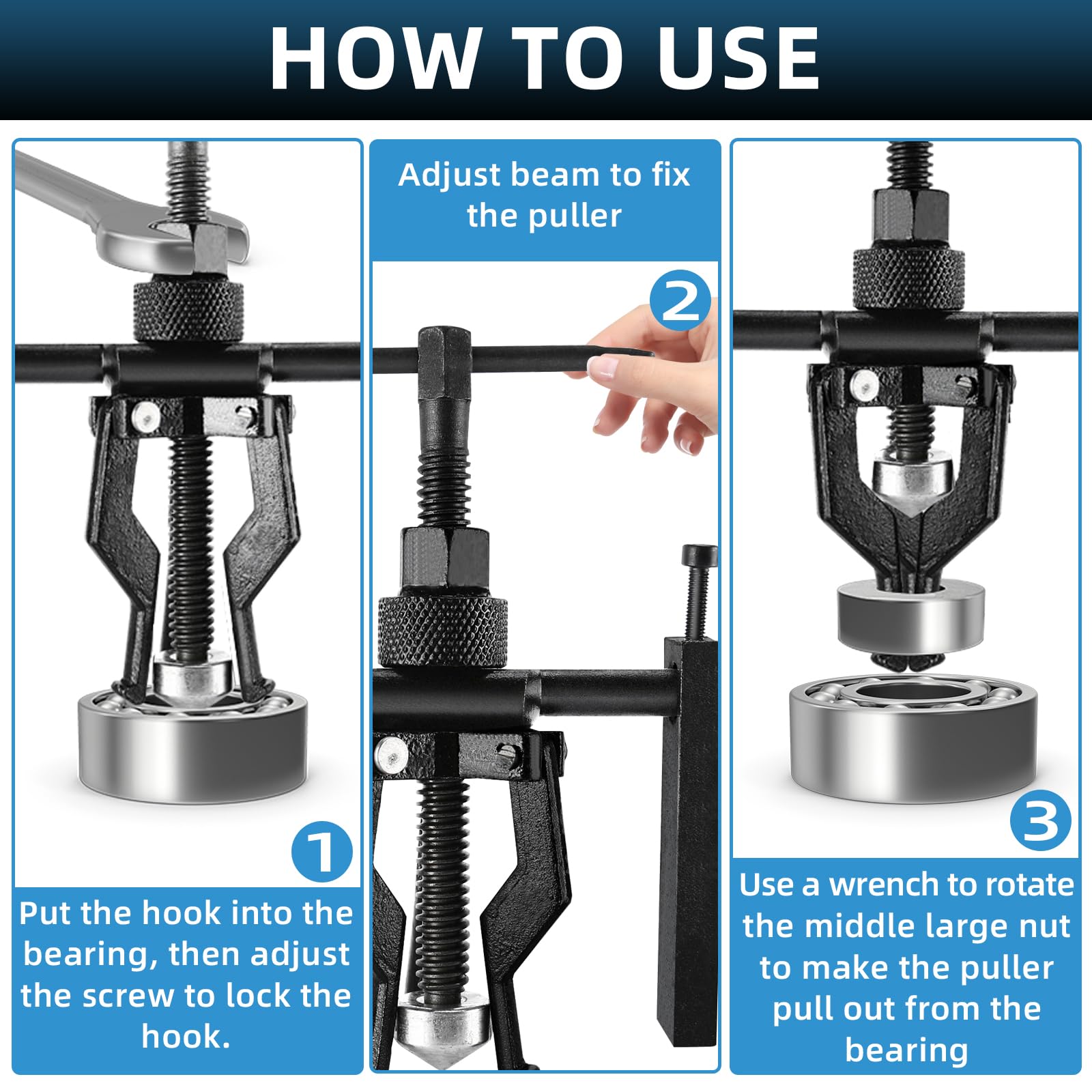 HOW TO USE

1

Put the hook into the bearing, then adjust the screw to lock the hook.

Adjust beam to fix the puller

2

3

Use a wrench to rotate the middle large nut to make the puller pull out from the bearing