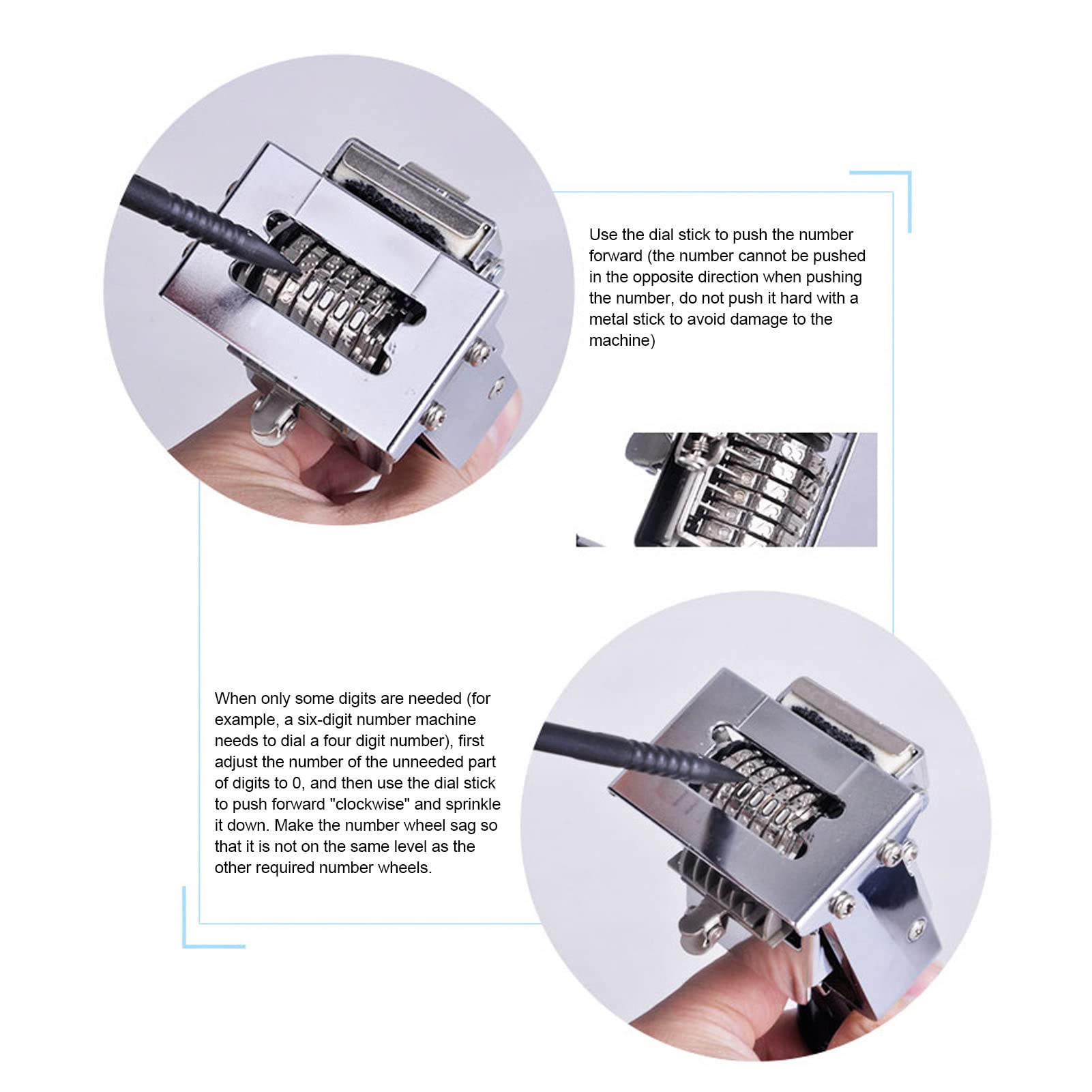 Use the dial stick to push the number forward (the number cannot be pushed in the opposite direction when pushing the number, do not push it hard with a metal stick to avoid damage to the machine)

When only some digits are needed (for example, a six-digit number machine needs to dial a four digit number), first adjust the number of the unneeded part of digits to 0, and then use the dial stick to push forward "clockwise" and sprinkle it down. Make the number wheel sag so that it is not on the same level as the other required number wheels.