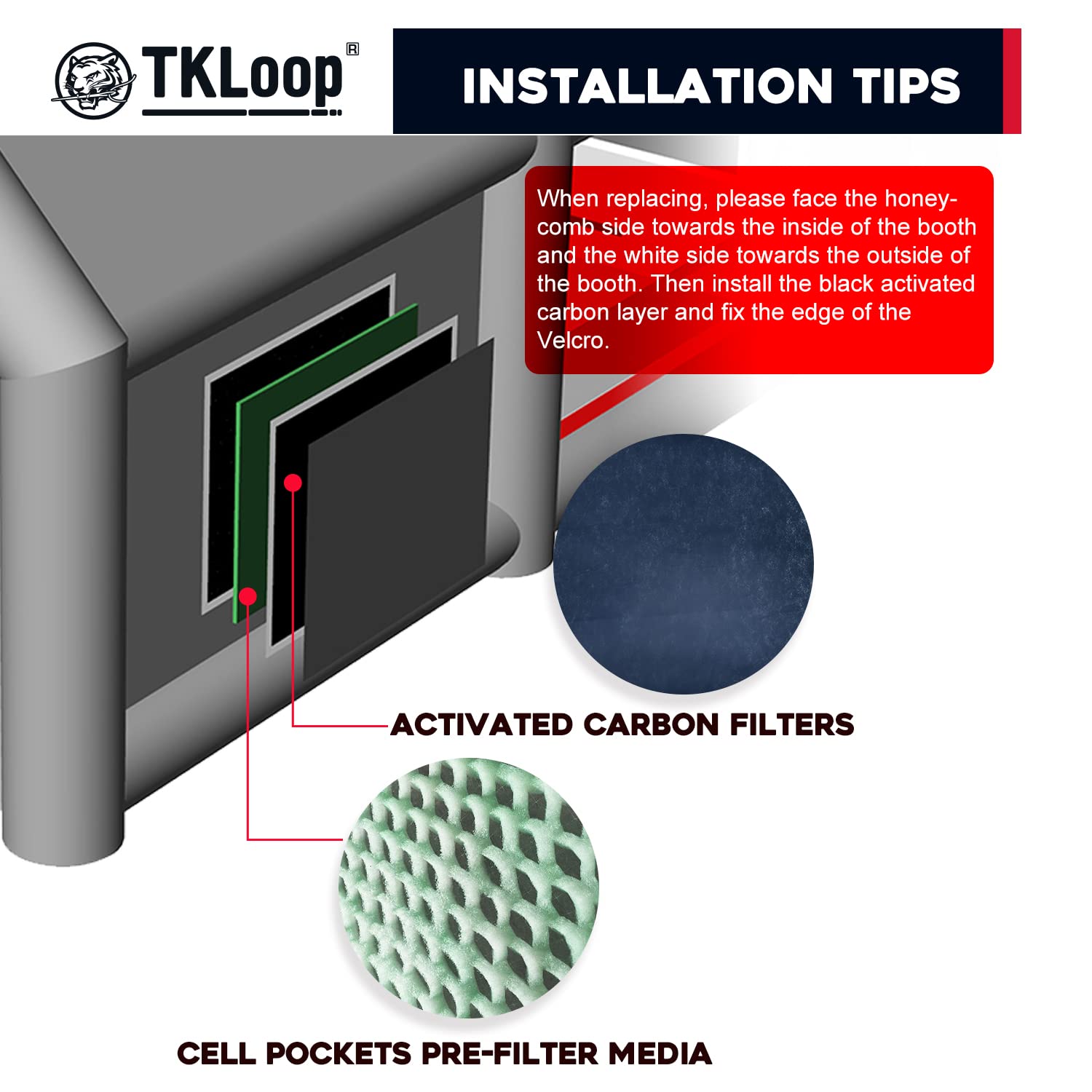 TKLoop®

INSTALLATION TIPS

When replacing, please face the honeycomb side towards the inside of the booth and the white side towards the outside of the booth. Then install the black activated carbon layer and fix the edge of the Velcro.

ACTIVATED CARBON FILTERS

CELL POCKETS PRE-FILTER MEDIA