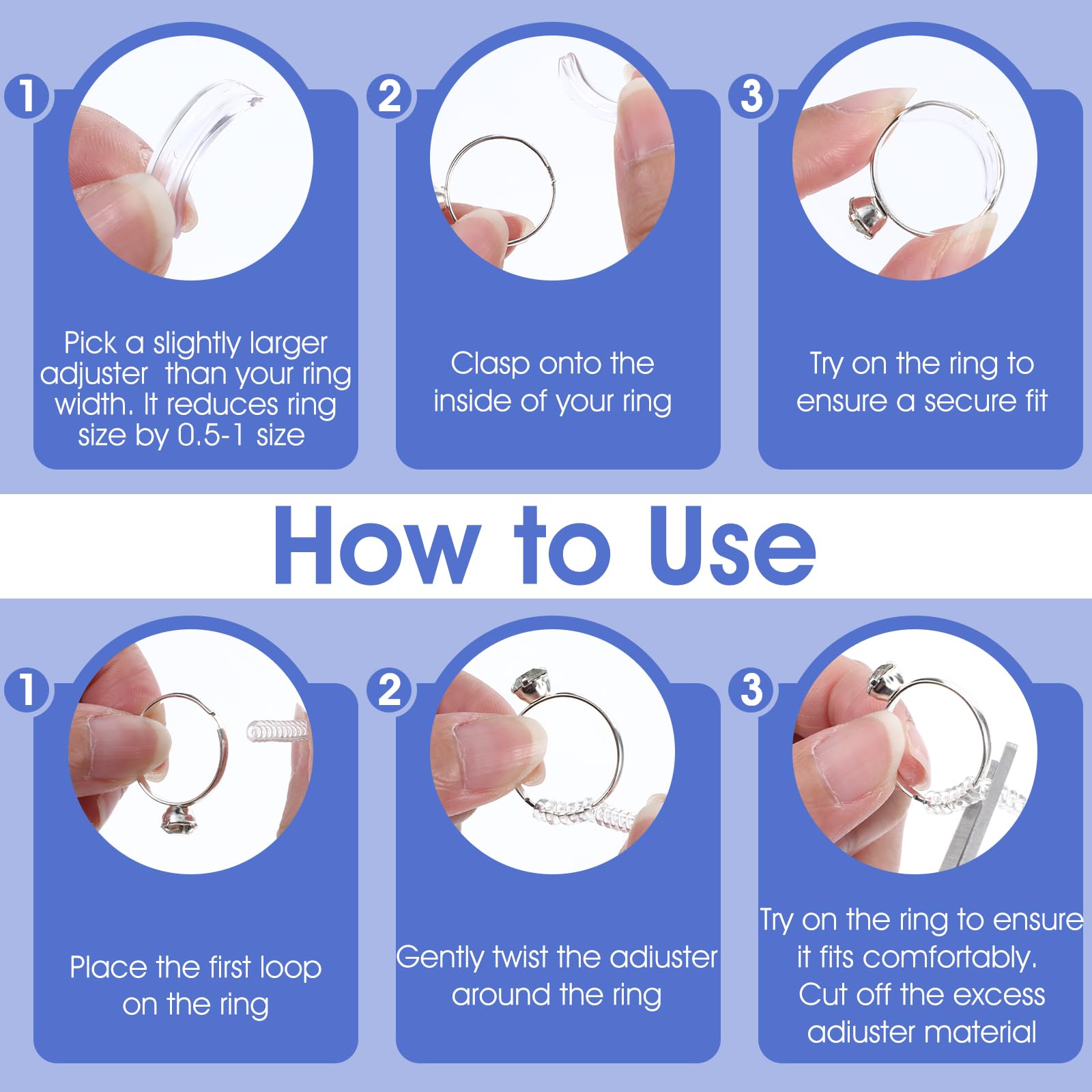 1

Pick a slightly larger adjuster than your ring width. It reduces ring size by 0.5-1 size

2

Clasp onto the inside of your ring

3

Try on the ring to ensure a secure fit

How to Use

1

Place the first loop on the ring

2

Gently twist the adiuster around the ring

3

Try on the ring to ensure it fits comfortably. Cut off the excess adiuster material